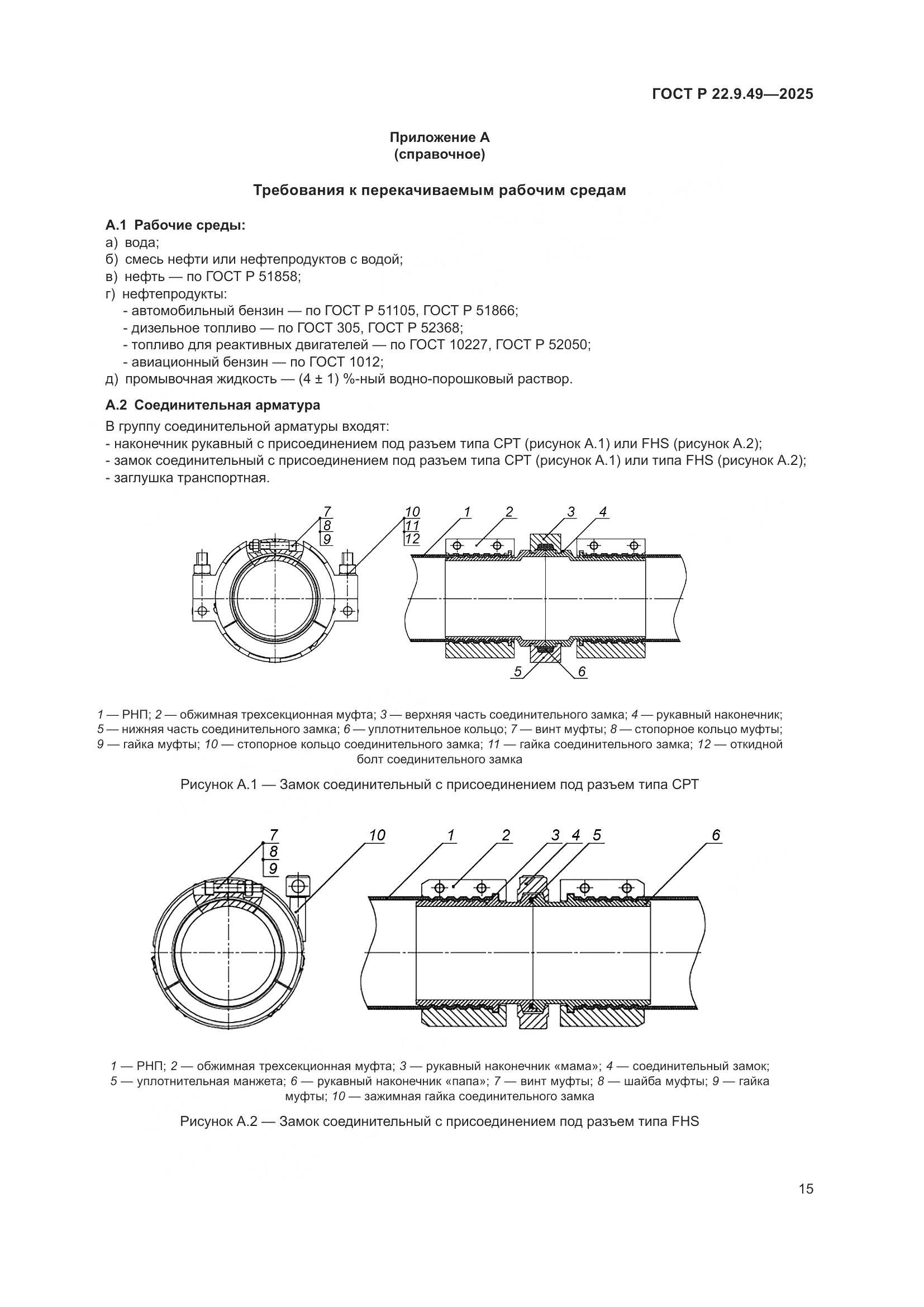 ГОСТ Р 22.9.49—2025

Приложение А
(справочное)

Требования к перекачиваемым рабочим средам

А.1 Рабочие среды:
а) вода;
б) смесь нефти или нефтепродуктов с водой;
в) нефть — по ГОСТ Р 51858;
г) нефтепродукты:
- автомобильный бензин — по ГОСТ Р 51105, ГОСТ Р 51866;
- дизельное топливо — по ГОСТ 305, ГОСТ Р 52368;
- топливо для реактивных двигателей — по ГОСТ 10227, ГОСТ Р 52050;
- авиационный бензин — по ГОСТ 1012;
д) промывочная жидкость — (4 ± 1) %-ный водно-порошковый раствор.

А.2 Соединительная арматура

В группу соединительной арматуры входят:
- наконечник рукавный с присоединением под разъем типа СРТ (рисунок А.1) или FHS (рисунок А.2);
- замок соединительный с присоединением под разъем типа СРТ (рисунок А.1) или типа FHS (рисунок А.2);
- заглушка транспортная.

7
8
9
10
11
12
1
2
3
4
5
6

1 — РНП; 2 — обжимная трехсекционная муфта; 3 — верхняя часть соединительного замка; 4 — рукавный наконечник; 5 — нижняя часть соединительного замка; 6 — уплотнительное кольцо; 7 — винт муфты; 8 — стопорное кольцо муфты; 9 — гайка муфты; 10 — стопорное кольцо соединительного замка; 11 — гайка соединительного замка; 12 — откидной болт соединительного замка

Рисунок А.1 — Замок соединительный с присоединением под разъем типа СРТ

7
8
9
10
1
2
3
4
5
6

1 — РНП; 2 — обжимная трехсекционная муфта; 3 — рукавный наконечник «мама»; 4 — соединительный замок; 5 — уплотнительная манжета; 6 — рукавный наконечник «папа»; 7 — винт муфты; 8 — шайба муфты; 9 — гайка муфты; 10 — зажимная гайка соединительного замка

Рисунок А.2 — Замок соединительный с присоединением под разъем типа FHS

15