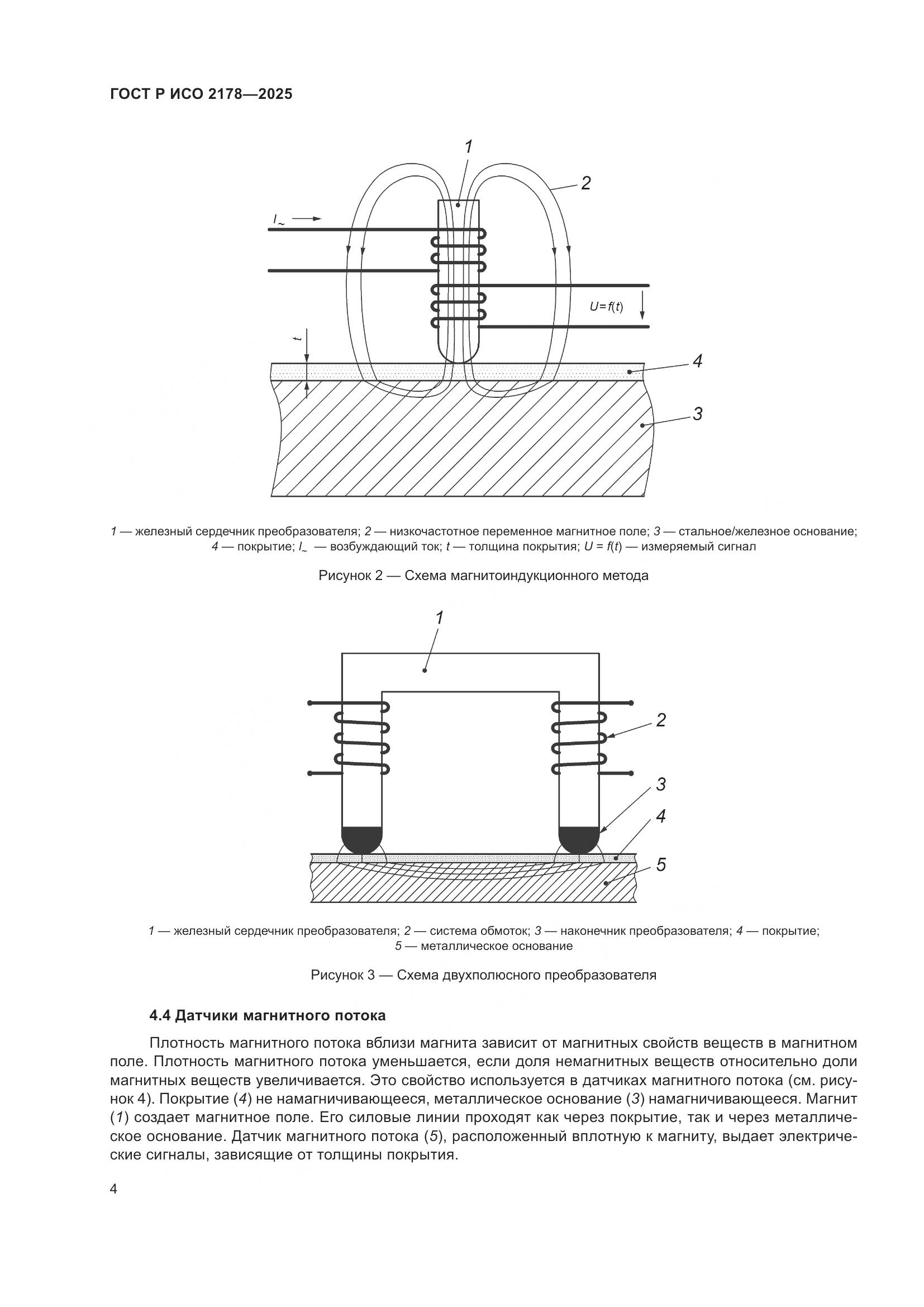 ГОСТ Р ИСО 2178—2025

1

2

$I_{\sim}$

$U = f(t)$

$t$

4

3

1 — железный сердечник преобразователя; 2 — низкочастотное переменное магнитное поле; 3 — стальное/железное основание; 4 — покрытие; $I_{\sim}$ — возбуждающий ток; $t$ — толщина покрытия; $U = f(t)$ — измеряемый сигнал

Рисунок 2 — Схема магнитоиндукционного метода

1

2

3

4

5

1 — железный сердечник преобразователя; 2 — система обмоток; 3 — наконечник преобразователя; 4 — покрытие; 5 — металлическое основание

Рисунок 3 — Схема двухполюсного преобразователя

4.4 Датчики магнитного потока

Плотность магнитного потока вблизи магнита зависит от магнитных свойств веществ в магнитном поле. Плотность магнитного потока уменьшается, если доля немагнитных веществ относительно доли магнитных веществ увеличивается. Это свойство используется в датчиках магнитного потока (см. рисунок 4). Покрытие (4) не намагничивающееся, металлическое основание (3) намагничивающееся. Магнит (1) создает магнитное поле. Его силовые линии проходят как через покрытие, так и через металлическое основание. Датчик магнитного потока (5), расположенный вплотную к магниту, выдает электрические сигналы, зависящие от толщины покрытия.

4