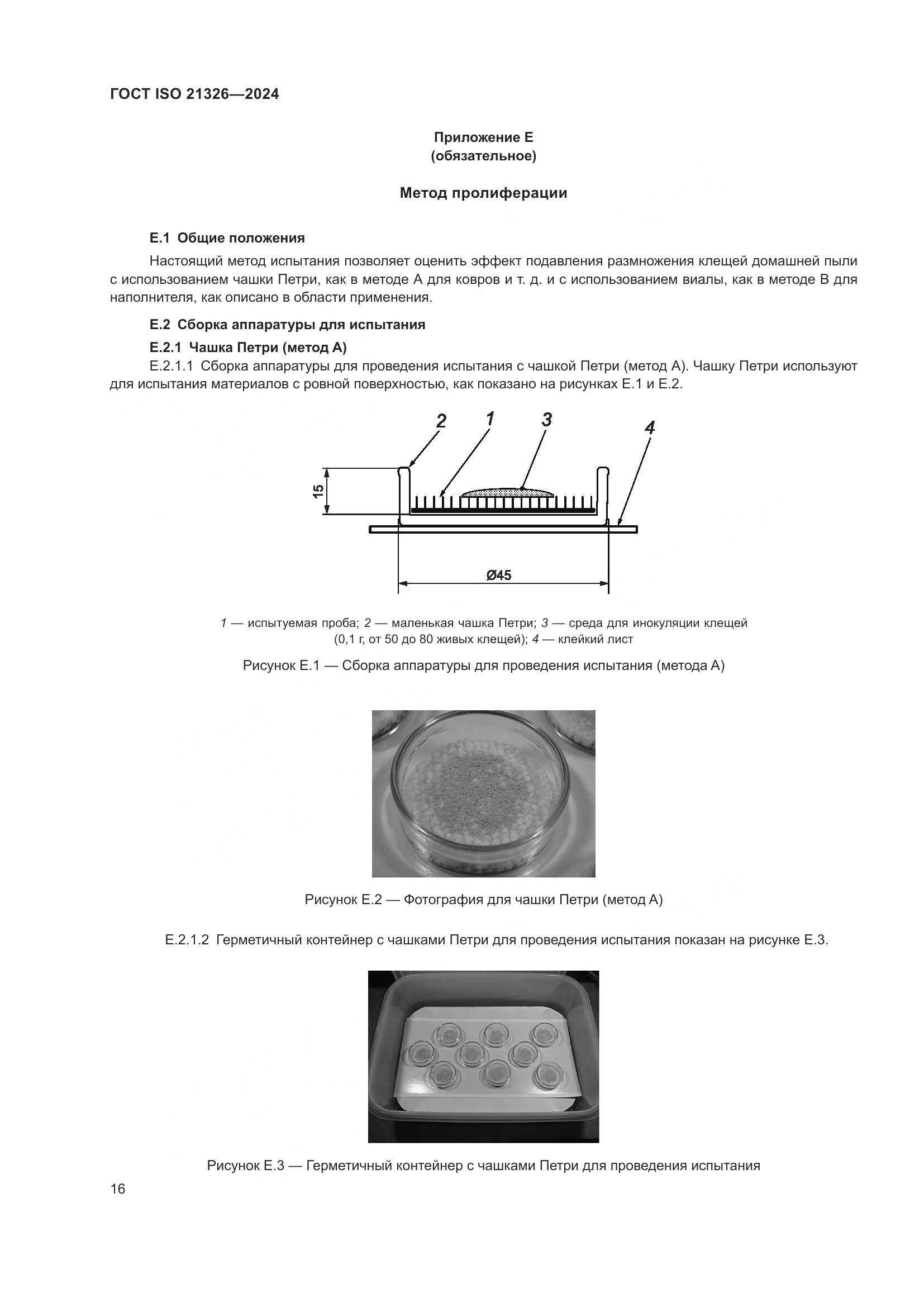 ГОСТ ISO 21326—2024

Приложение Е
(обязательное)

Метод пролиферации

Е.1 Общие положения

Настоящий метод испытания позволяет оценить эффект подавления размножения клещей домашней пыли с использованием чашки Петри, как в методе А для ковров и т. д. и с использованием виалы, как в методе В для наполнителя, как описано в области применения.

Е.2 Сборка аппаратуры для испытания

Е.2.1 Чашка Петри (метод А)

Е.2.1.1 Сборка аппаратуры для проведения испытания с чашкой Петри (метод А). Чашку Петри используют для испытания материалов с ровной поверхностью, как показано на рисунках Е.1 и Е.2.

2 1 3 4
15
Ø45

1 — испытуемая проба; 2 — маленькая чашка Петри; 3 — среда для инокуляции клещей (0,1 г, от 50 до 80 живых клещей); 4 — клейкий лист

Рисунок Е.1 — Сборка аппаратуры для проведения испытания (метода А)

Рисунок Е.2 — Фотография для чашки Петри (метод А)

Е.2.1.2 Герметичный контейнер с чашками Петри для проведения испытания показан на рисунке Е.3.

Рисунок Е.3 — Герметичный контейнер с чашками Петри для проведения испытания

16