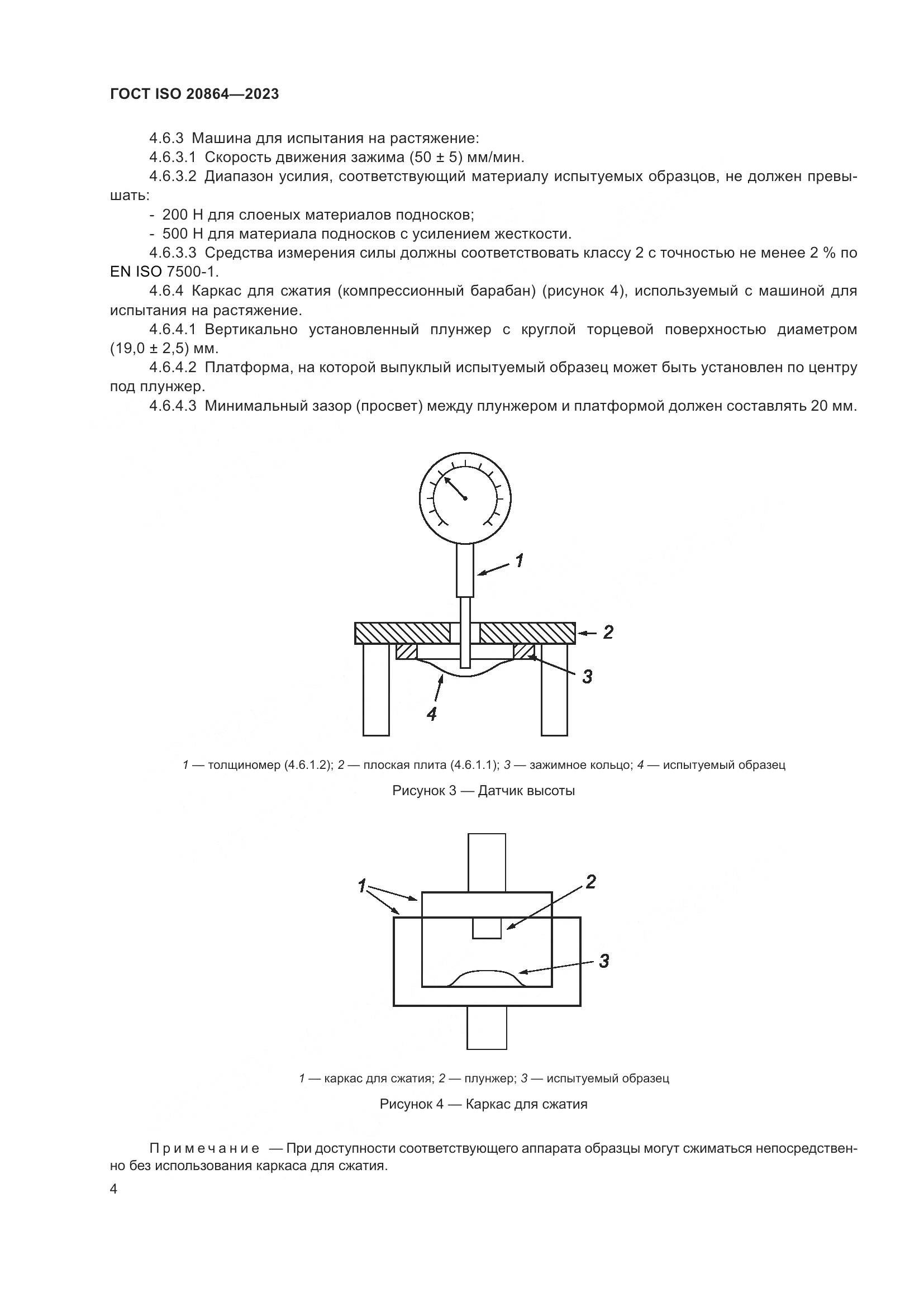 ГОСТ ISO 20864—2023

4.6.3 Машина для испытания на растяжение:

4.6.3.1 Скорость движения зажима (50 ± 5) мм/мин.

4.6.3.2 Диапазон усилия, соответствующий материалу испытуемых образцов, не должен превышать:

- 200 Н для слоеных материалов подносков;

- 500 Н для материала подносков с усилением жесткости.

4.6.3.3 Средства измерения силы должны соответствовать классу 2 с точностью не менее 2 % по EN ISO 7500-1.

4.6.4 Каркас для сжатия (компрессионный барабан) (рисунок 4), используемый с машиной для испытания на растяжение.

4.6.4.1 Вертикально установленный плунжер с круглой торцевой поверхностью диаметром (19,0 ± 2,5) мм.

4.6.4.2 Платформа, на которой выпуклый испытуемый образец может быть установлен по центру под плунжер.

4.6.4.3 Минимальный зазор (просвет) между плунжером и платформой должен составлять 20 мм.

1

2

3

4

1 — толщиномер (4.6.1.2); 2 — плоская плита (4.6.1.1); 3 — зажимное кольцо; 4 — испытуемый образец

Рисунок 3 — Датчик высоты

1

2

3

1 — каркас для сжатия; 2 — плунжер; 3 — испытуемый образец

Рисунок 4 — Каркас для сжатия

Примечание — При доступности соответствующего аппарата образцы могут сжиматься непосредственно без использования каркаса для сжатия.

4