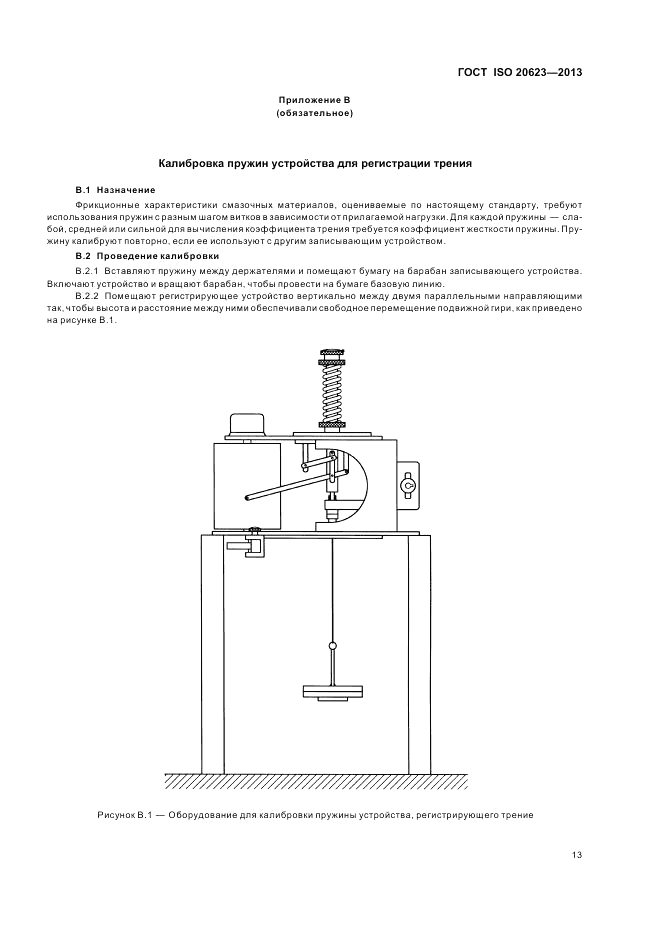 ГОСТ ISO 20623—2013

Приложение В
(обязательное)

Калибровка пружин устройства для регистрации трения

В.1 Назначение

Фрикционные характеристики смазочных материалов, оцениваемые по настоящему стандарту, требуют использования пружин с разным шагом витков в зависимости от прилагаемой нагрузки. Для каждой пружины — слабой, средней или сильной для вычисления коэффициента трения требуется коэффициент жесткости пружины. Пружину калибруют повторно, если ее используют с другим записывающим устройством.

В.2 Проведение калибровки

В.2.1 Вставляют пружину между держателями и помещают бумагу на барабан записывающего устройства. Включают устройство и вращают барабан, чтобы провести на бумаге базовую линию.

В.2.2 Помещают регистрирующее устройство вертикально между двумя параллельными направляющими так, чтобы высота и расстояние между ними обеспечивали свободное перемещение подвижной гири, как приведено на рисунке В.1.

Рисунок В.1 — Оборудование для калибровки пружины устройства, регистрирующего трение

13