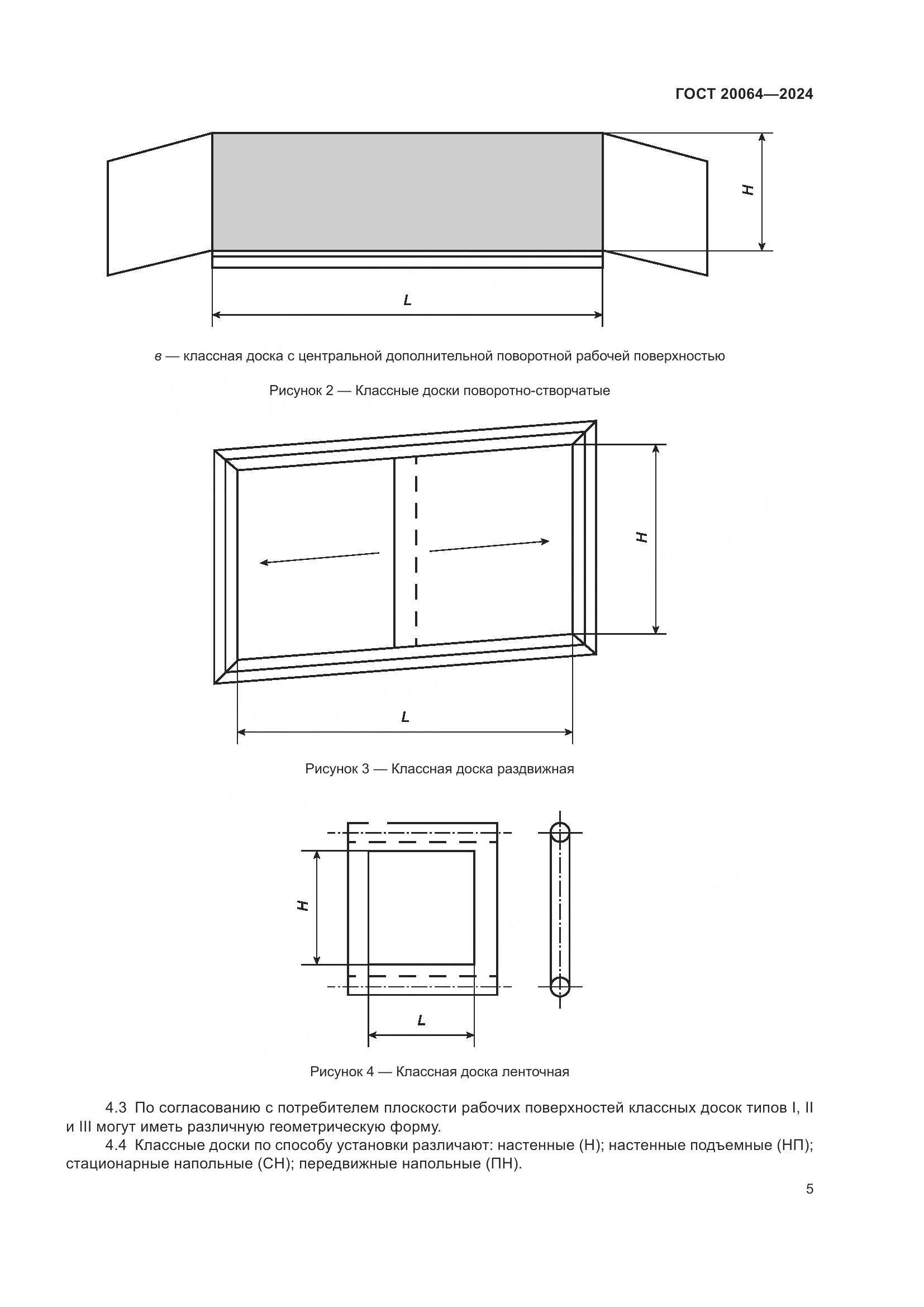 ГОСТ 20064—2024

H

L

в — классная доска с центральной дополнительной поворотной рабочей поверхностью

Рисунок 2 — Классные доски поворотно-створчатые

H

L

Рисунок 3 — Классная доска раздвижная

H

L

Рисунок 4 — Классная доска ленточная

4.3 По согласованию с потребителем плоскости рабочих поверхностей классных досок типов I, II и III могут иметь различную геометрическую форму.

4.4 Классные доски по способу установки различают: настенные (Н); настенные подъемные (НП); стационарные напольные (СН); передвижные напольные (ПН).

5