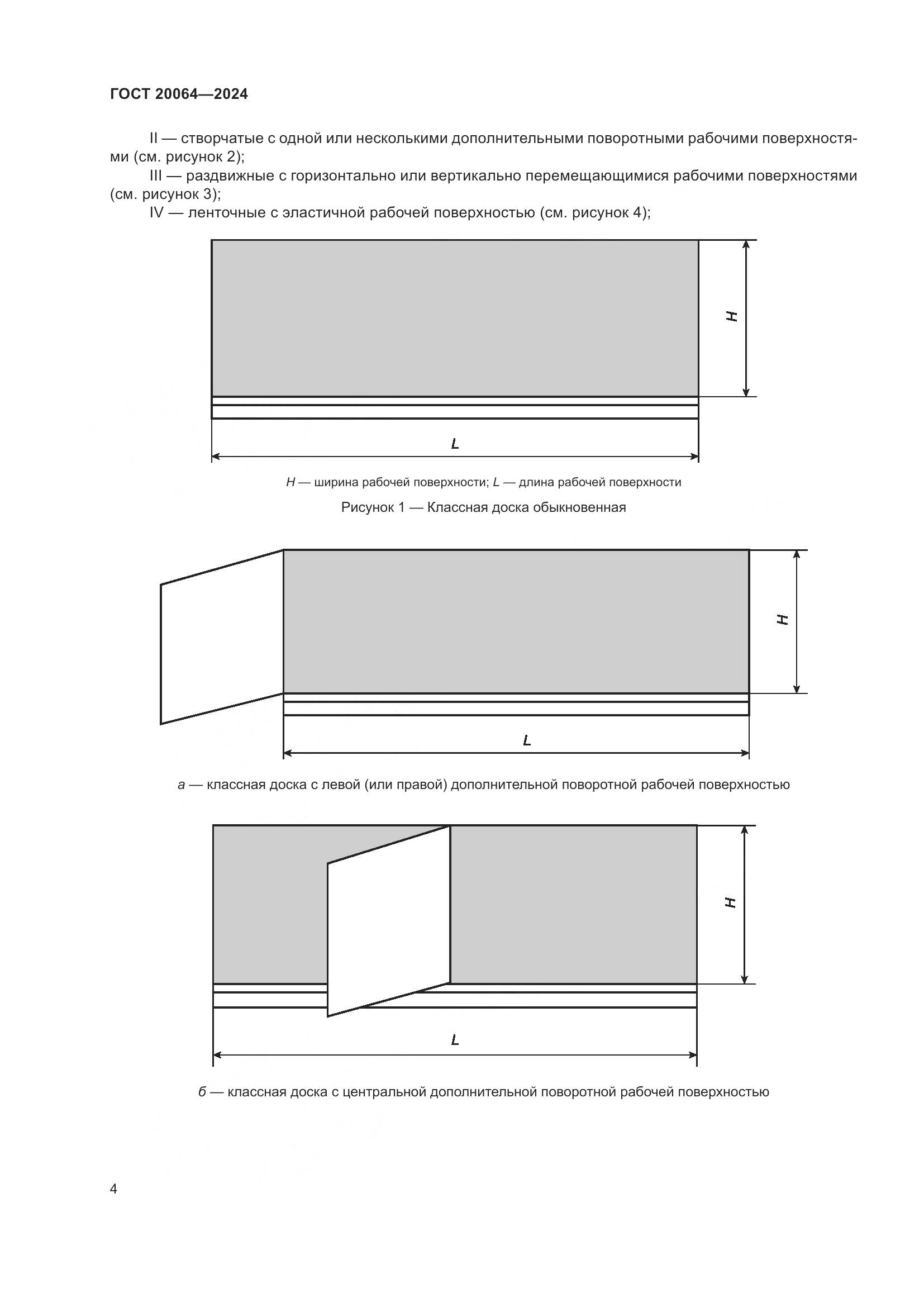 ГОСТ 20064—2024

II — створчатые с одной или несколькими дополнительными поворотными рабочими поверхностями (см. рисунок 2);

III — раздвижные с горизонтально или вертикально перемещающимися рабочими поверхностями (см. рисунок 3);

IV — ленточные с эластичной рабочей поверхностью (см. рисунок 4);

H

L

H — ширина рабочей поверхности; L — длина рабочей поверхности

Рисунок 1 — Классная доска обыкновенная

H

L

а — классная доска с левой (или правой) дополнительной поворотной рабочей поверхностью

H

L

б — классная доска с центральной дополнительной поворотной рабочей поверхностью

4