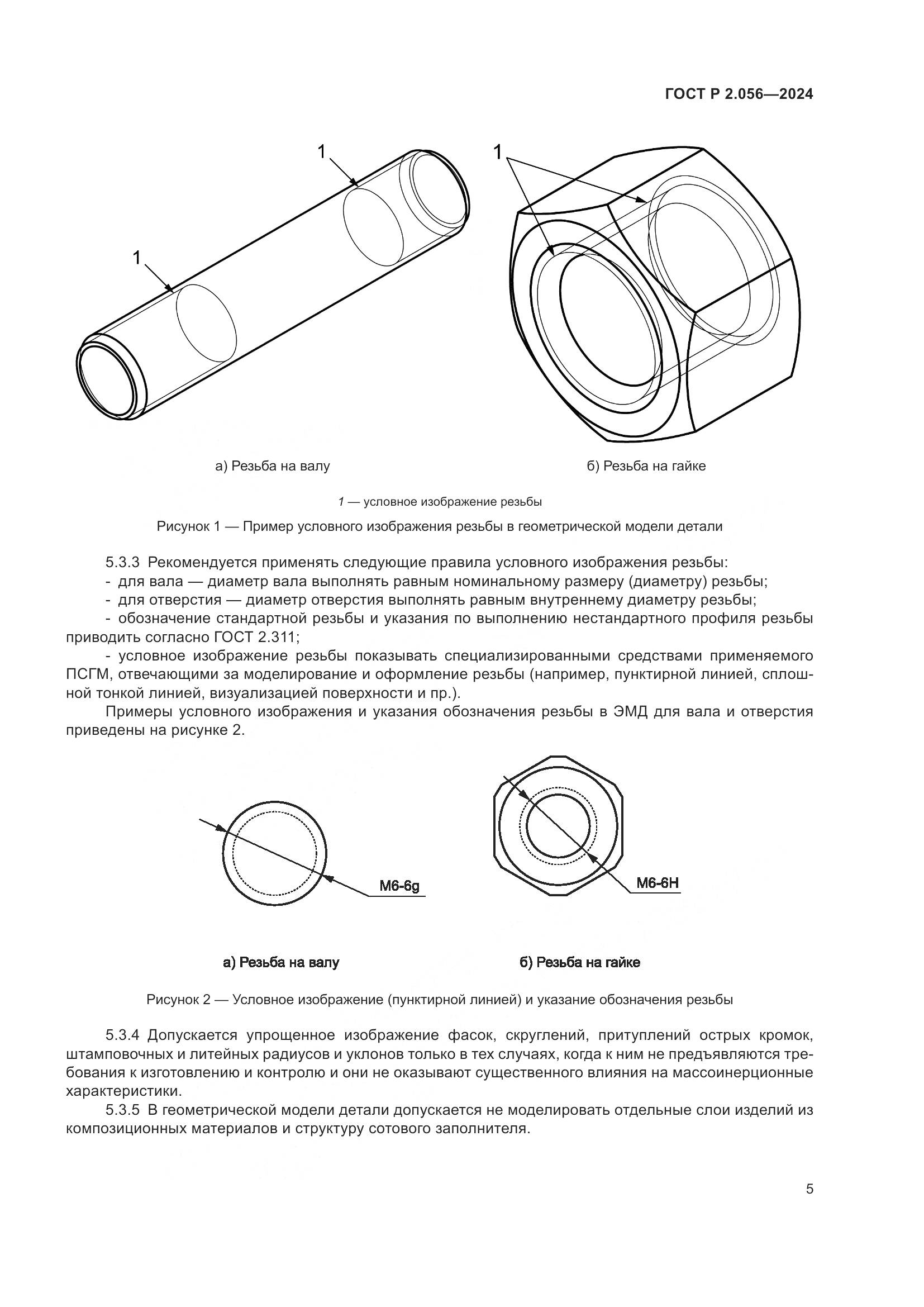 ГОСТ Р 2.056—2024

1

1

1

а) Резьба на валу

б) Резьба на гайке

1 — условное изображение резьбы

Рисунок 1 — Пример условного изображения резьбы в геометрической модели детали

5.3.3 Рекомендуется применять следующие правила условного изображения резьбы:
- для вала — диаметр вала выполнять равным номинальному размеру (диаметру) резьбы;
- для отверстия — диаметр отверстия выполнять равным внутреннему диаметру резьбы;
- обозначение стандартной резьбы и указания по выполнению нестандартного профиля резьбы приводить согласно ГОСТ 2.311;
- условное изображение резьбы показывать специализированными средствами применяемого ПСГМ, отвечающими за моделирование и оформление резьбы (например, пунктирной линией, сплошной тонкой линией, визуализацией поверхности и пр.).

Примеры условного изображения и указания обозначения резьбы в ЭМД для вала и отверстия приведены на рисунке 2.

M6-6g

M6-6H

а) Резьба на валу

б) Резьба на гайке

Рисунок 2 — Условное изображение (пунктирной линией) и указание обозначения резьбы

5.3.4 Допускается упрощенное изображение фасок, скруглений, притуплений острых кромок, штамповочных и литейных радиусов и уклонов только в тех случаях, когда к ним не предъявляются требования к изготовлению и контролю и они не оказывают существенного влияния на массоинерционные характеристики.

5.3.5 В геометрической модели детали допускается не моделировать отдельные слои изделий из композиционных материалов и структуру сотового заполнителя.

5