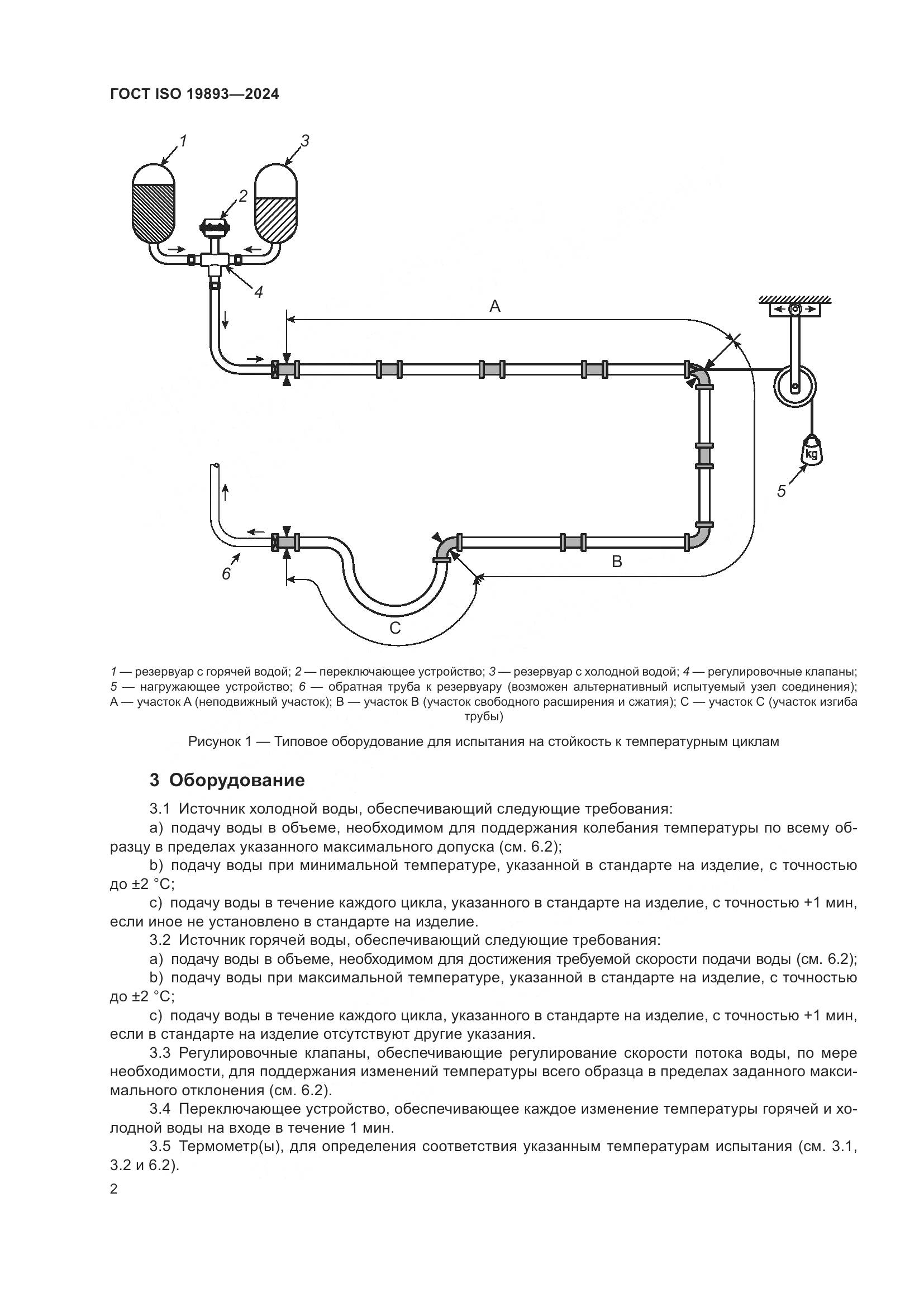 ГОСТ ISO 19893—2024

1

3

2

4

A

kg

5

6

B

C

1 — резервуар с горячей водой; 2 — переключающее устройство; 3 — резервуар с холодной водой; 4 — регулировочные клапаны; 5 — нагружающее устройство; 6 — обратная труба к резервуару (возможен альтернативный испытуемый узел соединения); A — участок A (неподвижный участок); B — участок B (участок свободного расширения и сжатия); C — участок C (участок изгиба трубы)

Рисунок 1 — Типовое оборудование для испытания на стойкость к температурным циклам

3 Оборудование

3.1 Источник холодной воды, обеспечивающий следующие требования:

a) подачу воды в объеме, необходимом для поддержания колебания температуры по всему образцу в пределах указанного максимального допуска (см. 6.2);

b) подачу воды при минимальной температуре, указанной в стандарте на изделие, с точностью до ±2 °C;

c) подачу воды в течение каждого цикла, указанного в стандарте на изделие, с точностью +1 мин, если иное не установлено в стандарте на изделие.

3.2 Источник горячей воды, обеспечивающий следующие требования:

a) подачу воды в объеме, необходимом для достижения требуемой скорости подачи воды (см. 6.2);

b) подачу воды при максимальной температуре, указанной в стандарте на изделие, с точностью до ±2 °C;

c) подачу воды в течение каждого цикла, указанного в стандарте на изделие, с точностью +1 мин, если в стандарте на изделие отсутствуют другие указания.

3.3 Регулировочные клапаны, обеспечивающие регулирование скорости потока воды, по мере необходимости, для поддержания изменений температуры всего образца в пределах заданного максимального отклонения (см. 6.2).

3.4 Переключающее устройство, обеспечивающее каждое изменение температуры горячей и холодной воды на входе в течение 1 мин.

3.5 Термометр(ы), для определения соответствия указанным температурам испытания (см. 3.1, 3.2 и 6.2).

2