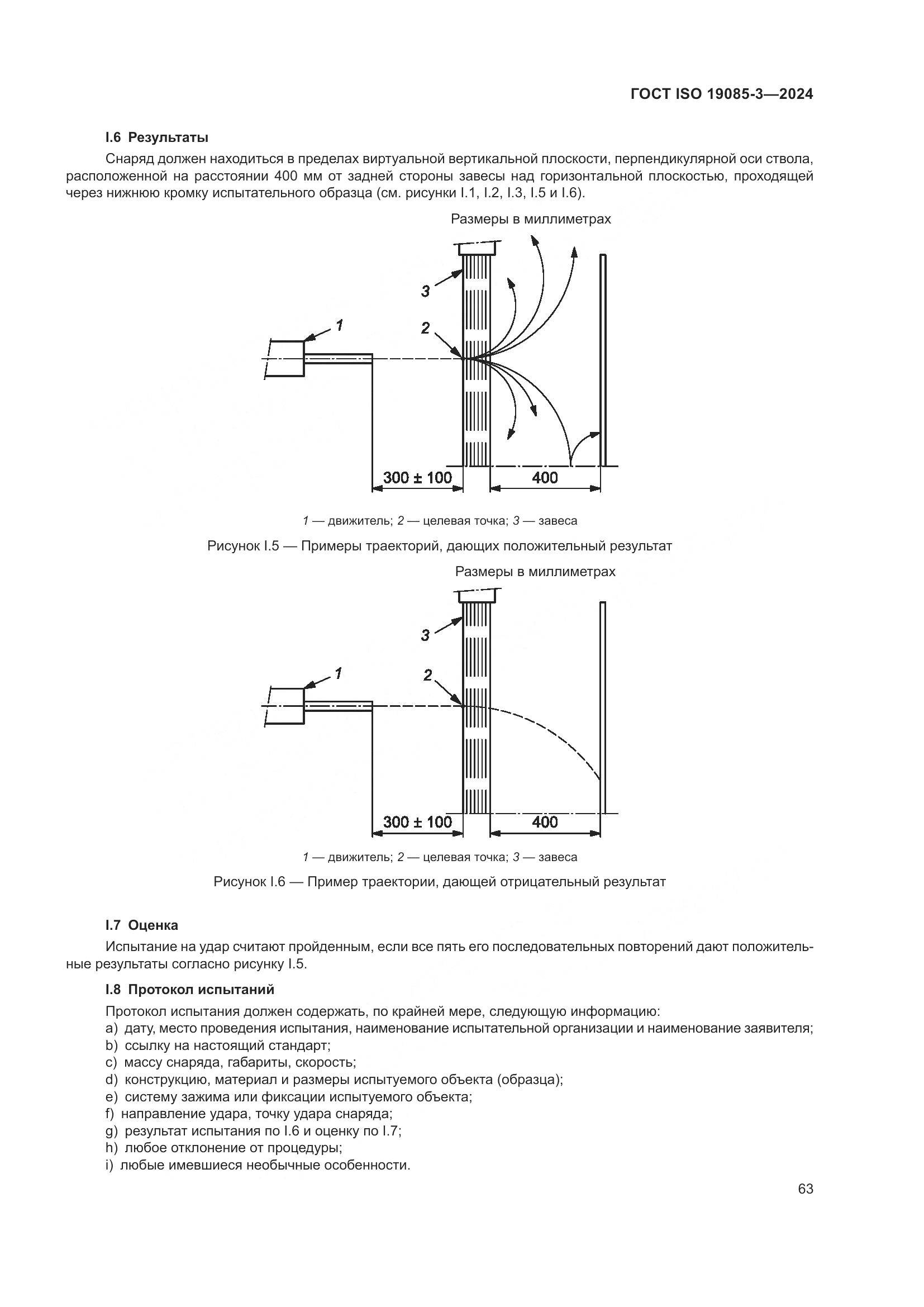 ГОСТ ISO 19085-3—2024

I.6 Результаты

Снаряд должен находиться в пределах виртуальной вертикальной плоскости, перпендикулярной оси ствола, расположенной на расстоянии 400 мм от задней стороны завесы над горизонтальной плоскостью, проходящей через нижнюю кромку испытательного образца (см. рисунки I.1, I.2, I.3, I.5 и I.6).

Размеры в миллиметрах

3

1

2

300 ± 100

400

1 — движитель; 2 — целевая точка; 3 — завеса

Рисунок I.5 — Примеры траекторий, дающих положительный результат

Размеры в миллиметрах

3

1

2

300 ± 100

400

1 — движитель; 2 — целевая точка; 3 — завеса

Рисунок I.6 — Пример траектории, дающей отрицательный результат

I.7 Оценка

Испытание на удар считают пройденным, если все пять его последовательных повторений дают положительные результаты согласно рисунку I.5.

I.8 Протокол испытаний

Протокол испытания должен содержать, по крайней мере, следующую информацию:
a) дату, место проведения испытания, наименование испытательной организации и наименование заявителя;
b) ссылку на настоящий стандарт;
c) массу снаряда, габариты, скорость;
d) конструкцию, материал и размеры испытуемого объекта (образца);
e) систему зажима или фиксации испытуемого объекта;
f) направление удара, точку удара снаряда;
g) результат испытания по I.6 и оценку по I.7;
h) любое отклонение от процедуры;
i) любые имевшиеся необычные особенности.

63