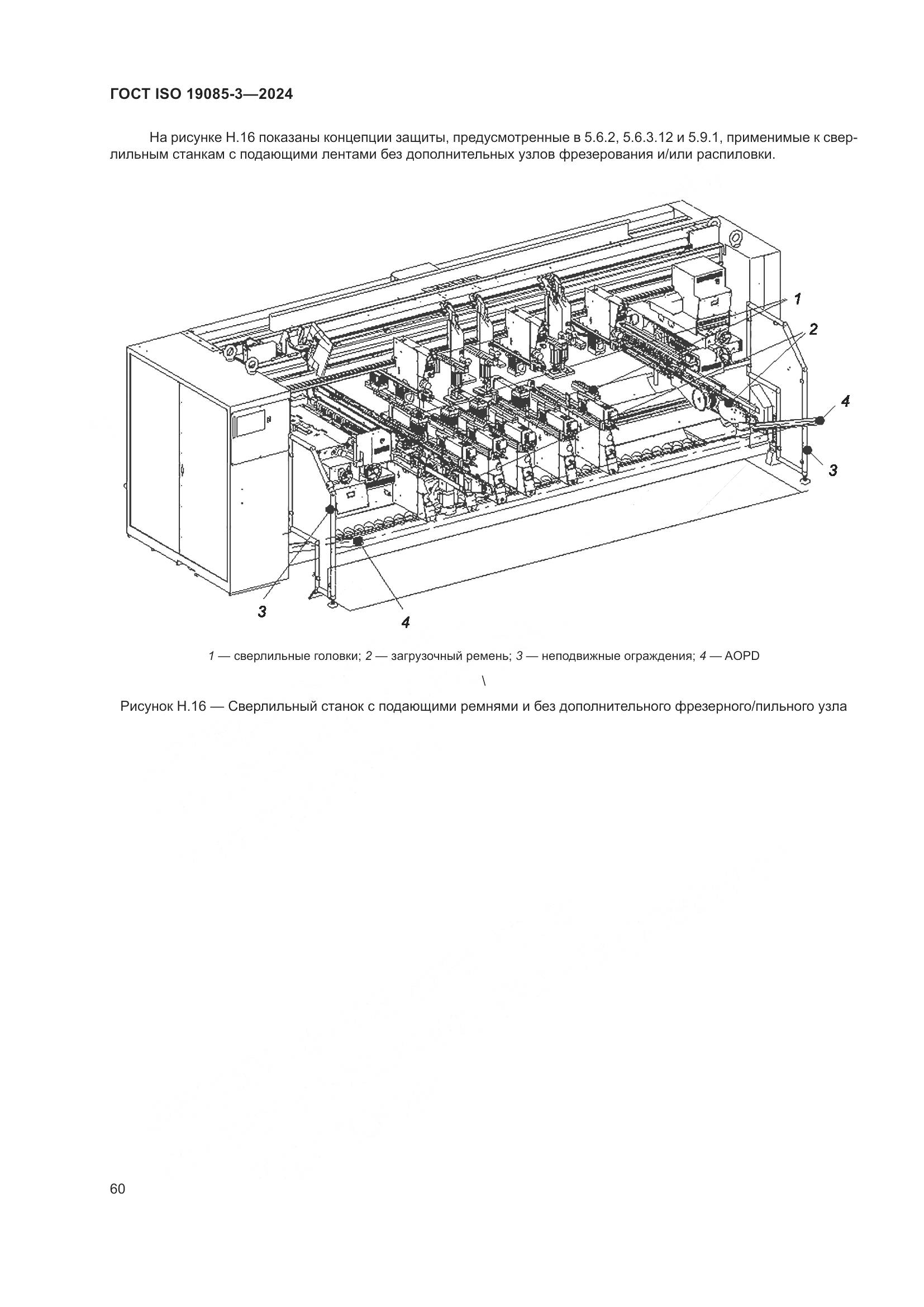 ГОСТ ISO 19085-3—2024

На рисунке Н.16 показаны концепции защиты, предусмотренные в 5.6.2, 5.6.3.12 и 5.9.1, применимые к сверлильным станкам с подающими лентами без дополнительных узлов фрезерования и/или распиловки.

1

2

4

3

3

4

1 — сверлильные головки; 2 — загрузочный ремень; 3 — неподвижные ограждения; 4 — AOPD

\

Рисунок Н.16 — Сверлильный станок с подающими ремнями и без дополнительного фрезерного/пильного узла

60