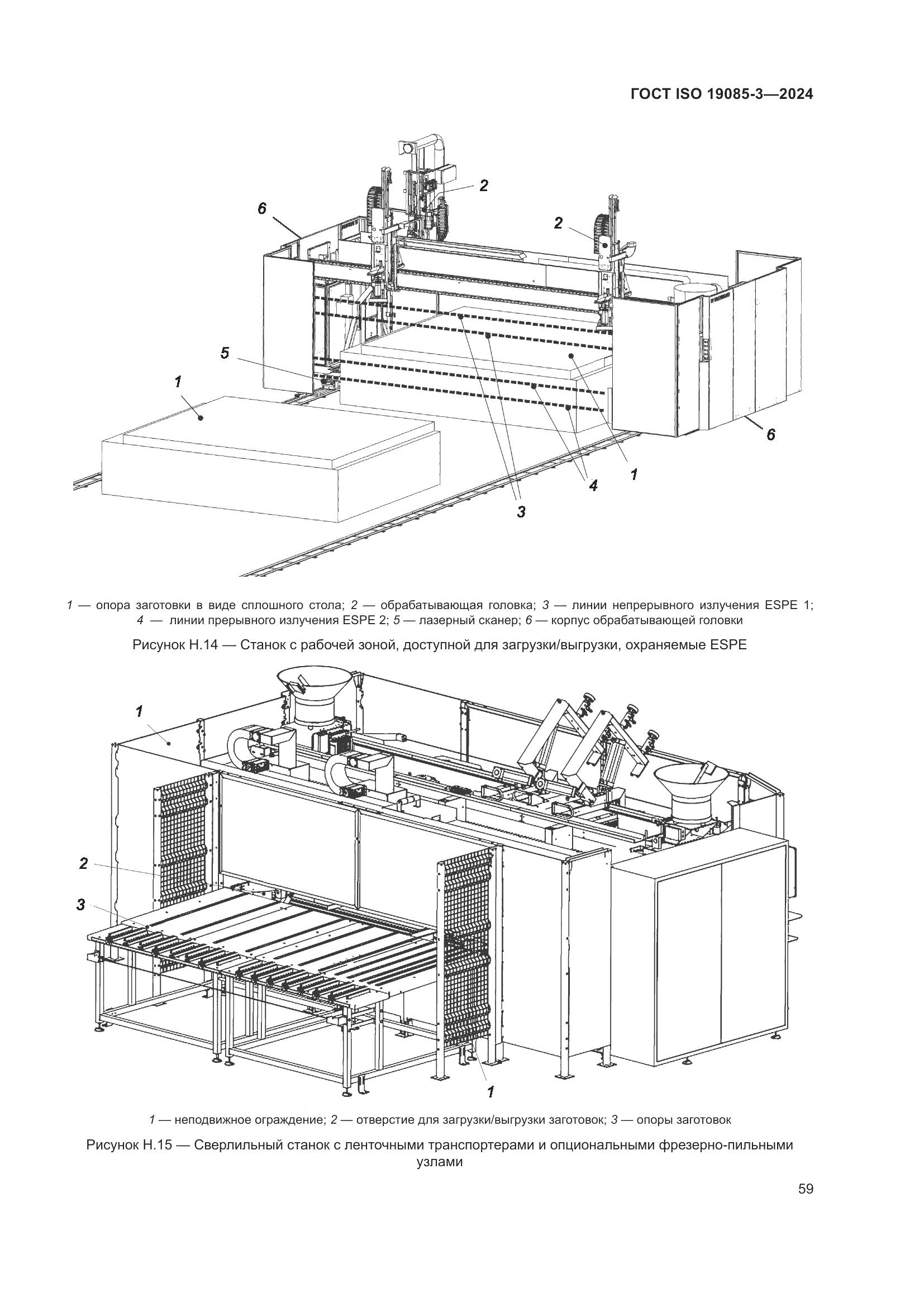 ГОСТ ISO 19085-3—2024

2

6

2

5

1

6

1

4

3

1 — опора заготовки в виде сплошного стола; 2 — обрабатывающая головка; 3 — линии непрерывного излучения ESPE 1; 4 — линии прерывного излучения ESPE 2; 5 — лазерный сканер; 6 — корпус обрабатывающей головки

Рисунок Н.14 — Станок с рабочей зоной, доступной для загрузки/выгрузки, охраняемые ESPE

1

2

3

1

1 — неподвижное ограждение; 2 — отверстие для загрузки/выгрузки заготовок; 3 — опоры заготовок

Рисунок Н.15 — Сверлильный станок с ленточными транспортерами и опциональными фрезерно-пильными узлами

59