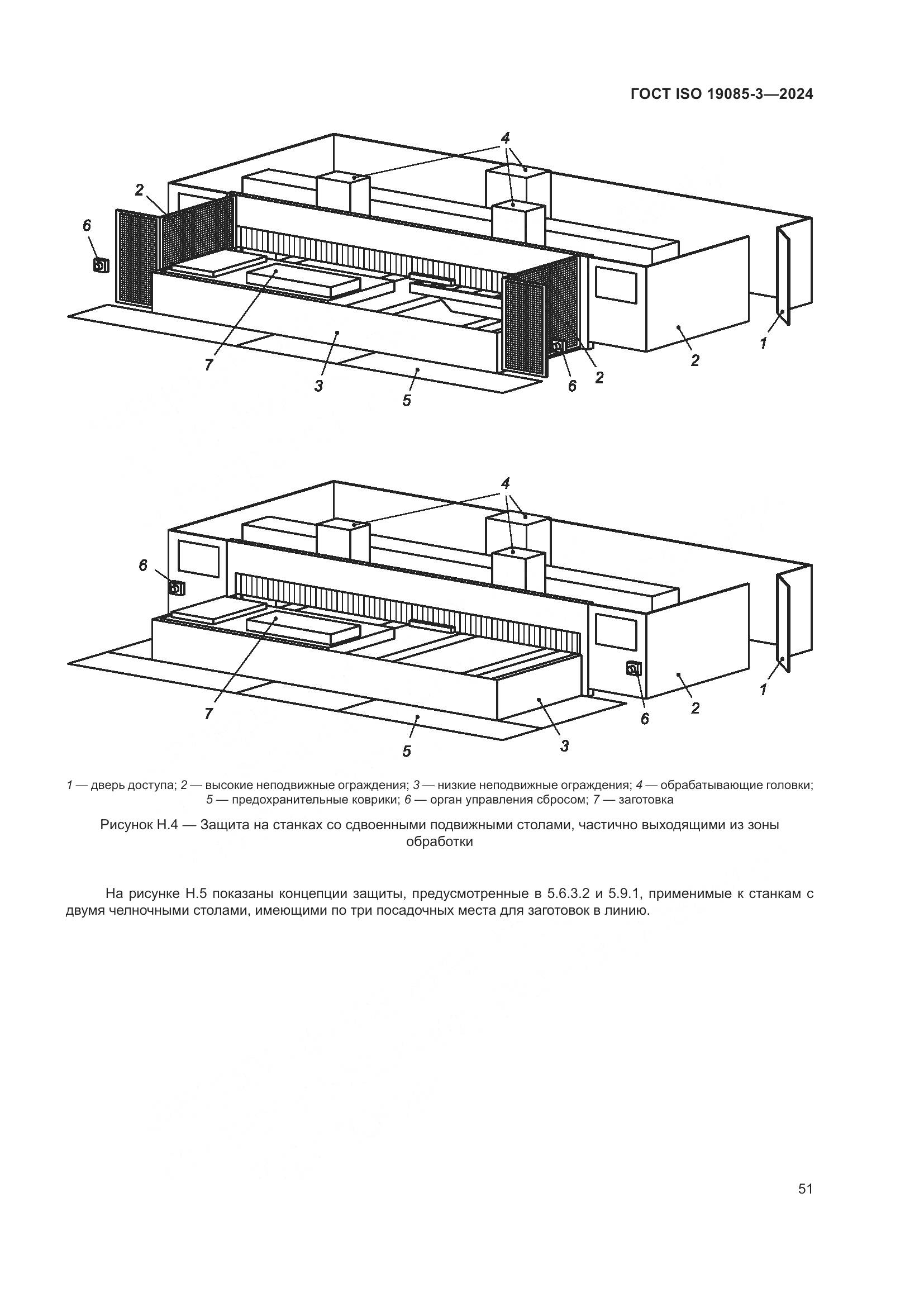 ГОСТ ISO 19085-3—2024

4

2

6

7

3

5

6

2

2

1

4

6

7

5

3

6

2

1

1 — дверь доступа; 2 — высокие неподвижные ограждения; 3 — низкие неподвижные ограждения; 4 — обрабатывающие головки; 5 — предохранительные коврики; 6 — орган управления сбросом; 7 — заготовка

Рисунок Н.4 — Защита на станках со сдвоенными подвижными столами, частично выходящими из зоны обработки

На рисунке Н.5 показаны концепции защиты, предусмотренные в 5.6.3.2 и 5.9.1, применимые к станкам с двумя челночными столами, имеющими по три посадочных места для заготовок в линию.

51