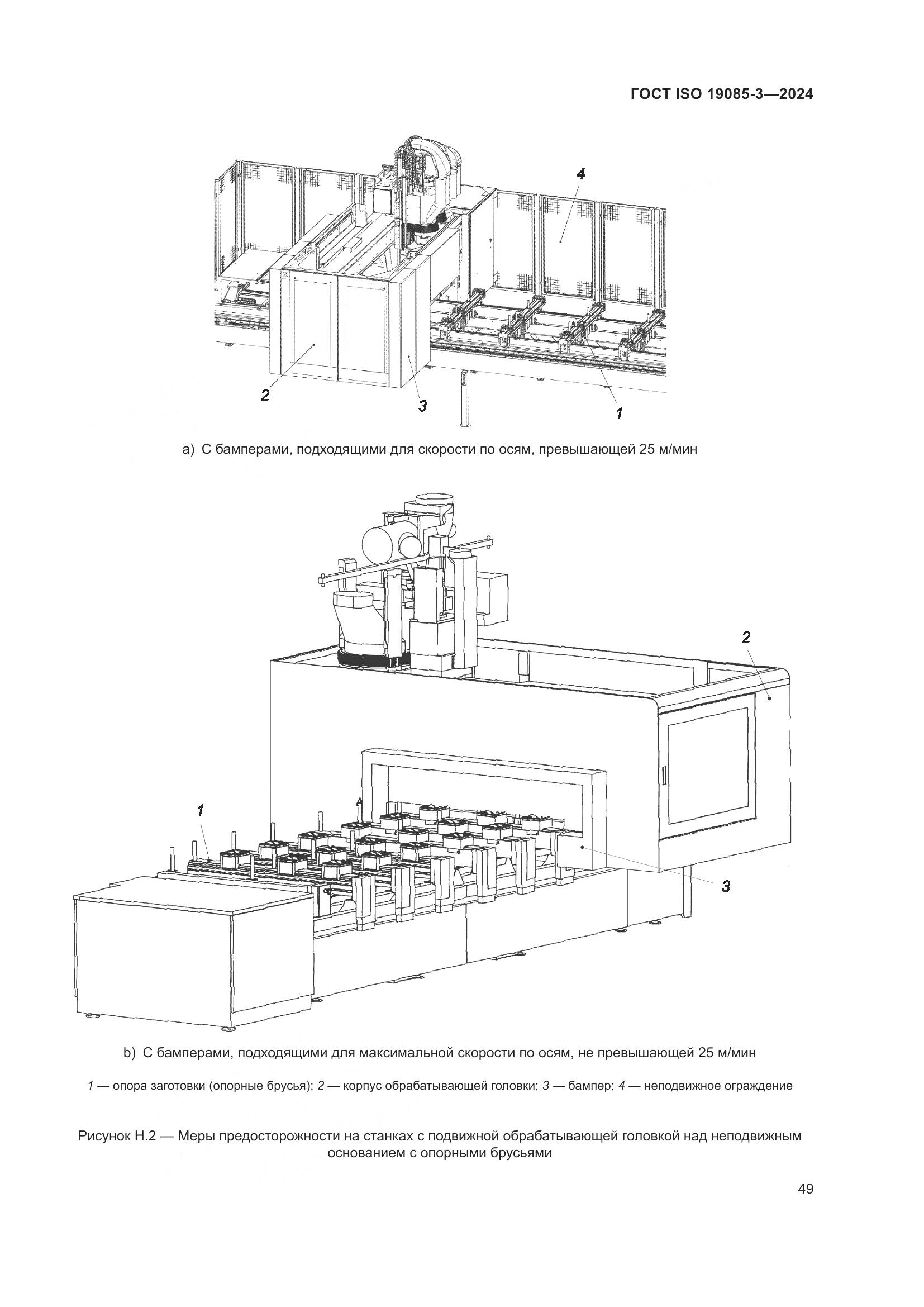 ГОСТ ISO 19085-3—2024

4

2

3

1

a) С бамперами, подходящими для скорости по осям, превышающей 25 м/мин

2

1

3

b) С бамперами, подходящими для максимальной скорости по осям, не превышающей 25 м/мин

1 — опора заготовки (опорные брусья); 2 — корпус обрабатывающей головки; 3 — бампер; 4 — неподвижное ограждение

Рисунок Н.2 — Меры предосторожности на станках с подвижной обрабатывающей головкой над неподвижным основанием с опорными брусьями

49