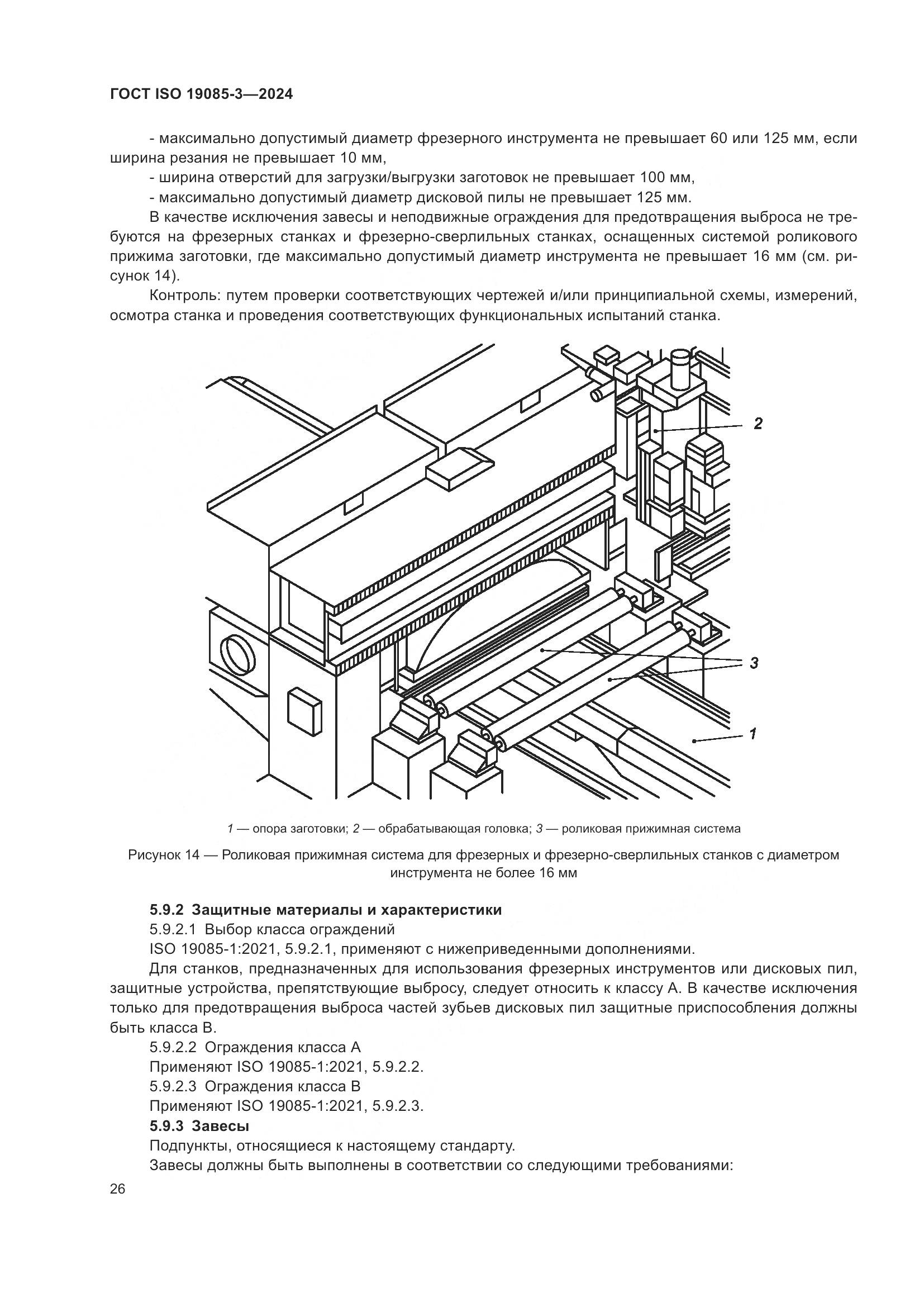 ГОСТ ISO 19085-3—2024

- максимально допустимый диаметр фрезерного инструмента не превышает 60 или 125 мм, если ширина резания не превышает 10 мм,

- ширина отверстий для загрузки/выгрузки заготовок не превышает 100 мм,

- максимально допустимый диаметр дисковой пилы не превышает 125 мм.

В качестве исключения завесы и неподвижные ограждения для предотвращения выброса не требуются на фрезерных станках и фрезерно-сверлильных станках, оснащенных системой роликового прижима заготовки, где максимально допустимый диаметр инструмента не превышает 16 мм (см. рисунок 14).

Контроль: путем проверки соответствующих чертежей и/или принципиальной схемы, измерений, осмотра станка и проведения соответствующих функциональных испытаний станка.

2

3

1

1 — опора заготовки; 2 — обрабатывающая головка; 3 — роликовая прижимная система

Рисунок 14 — Роликовая прижимная система для фрезерных и фрезерно-сверлильных станков с диаметром инструмента не более 16 мм

5.9.2 Защитные материалы и характеристики

5.9.2.1 Выбор класса ограждений

ISO 19085-1:2021, 5.9.2.1, применяют с нижеприведенными дополнениями.

Для станков, предназначенных для использования фрезерных инструментов или дисковых пил, защитные устройства, препятствующие выбросу, следует относить к классу А. В качестве исключения только для предотвращения выброса частей зубьев дисковых пил защитные приспособления должны быть класса В.

5.9.2.2 Ограждения класса А

Применяют ISO 19085-1:2021, 5.9.2.2.

5.9.2.3 Ограждения класса В

Применяют ISO 19085-1:2021, 5.9.2.3.

5.9.3 Завесы

Подпункты, относящиеся к настоящему стандарту.

Завесы должны быть выполнены в соответствии со следующими требованиями:

26