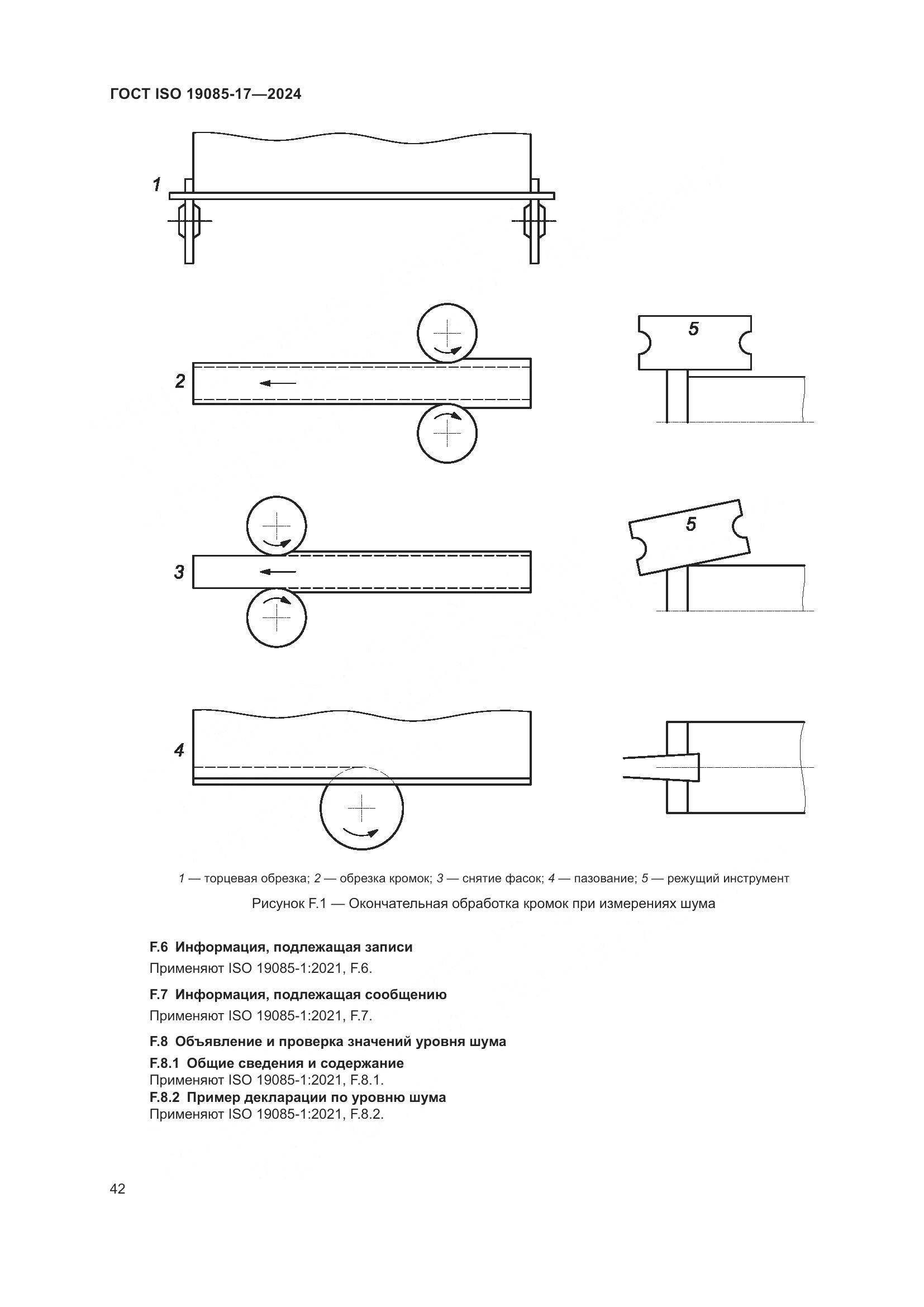 ГОСТ ISO 19085-17—2024

1

2

5

3

5

4

1 — торцевая обрезка; 2 — обрезка кромок; 3 — снятие фасок; 4 — пазование; 5 — режущий инструмент

Рисунок F.1 — Окончательная обработка кромок при измерениях шума

F.6 Информация, подлежащая записи

Применяют ISO 19085-1:2021, F.6.

F.7 Информация, подлежащая сообщению

Применяют ISO 19085-1:2021, F.7.

F.8 Объявление и проверка значений уровня шума

F.8.1 Общие сведения и содержание
Применяют ISO 19085-1:2021, F.8.1.
F.8.2 Пример декларации по уровню шума
Применяют ISO 19085-1:2021, F.8.2.

42