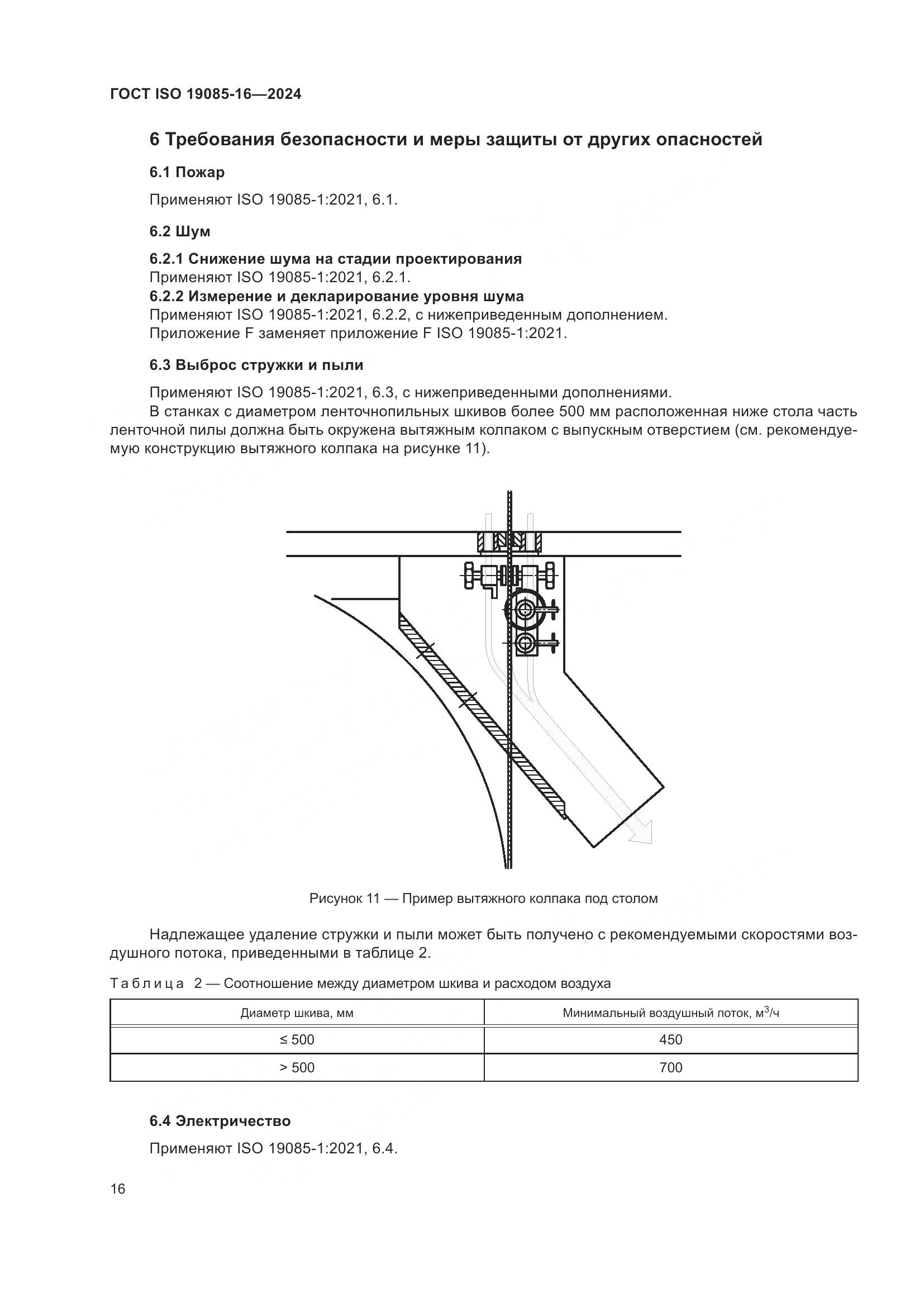 ГОСТ ISO 19085-16—2024

6 Требования безопасности и меры защиты от других опасностей

6.1 Пожар

Применяют ISO 19085-1:2021, 6.1.

6.2 Шум

6.2.1 Снижение шума на стадии проектирования
Применяют ISO 19085-1:2021, 6.2.1.
6.2.2 Измерение и декларирование уровня шума
Применяют ISO 19085-1:2021, 6.2.2, с нижеприведенным дополнением.
Приложение F заменяет приложение F ISO 19085-1:2021.

6.3 Выброс стружки и пыли

Применяют ISO 19085-1:2021, 6.3, с нижеприведенными дополнениями.
В станках с диаметром ленточнопильных шкивов более 500 мм расположенная ниже стола часть ленточной пилы должна быть окружена вытяжным колпаком с выпускным отверстием (см. рекомендуемую конструкцию вытяжного колпака на рисунке 11).

Рисунок 11 — Пример вытяжного колпака под столом

Надлежащее удаление стружки и пыли может быть получено с рекомендуемыми скоростями воздушного потока, приведенными в таблице 2.

Таблица 2 — Соотношение между диаметром шкива и расходом воздуха

| Диаметр шкива, мм | Минимальный воздушный поток, $м^3/ч$ |
|---|---|
| ≤ 500 | 450 |
| > 500 | 700 |

6.4 Электричество

Применяют ISO 19085-1:2021, 6.4.

16