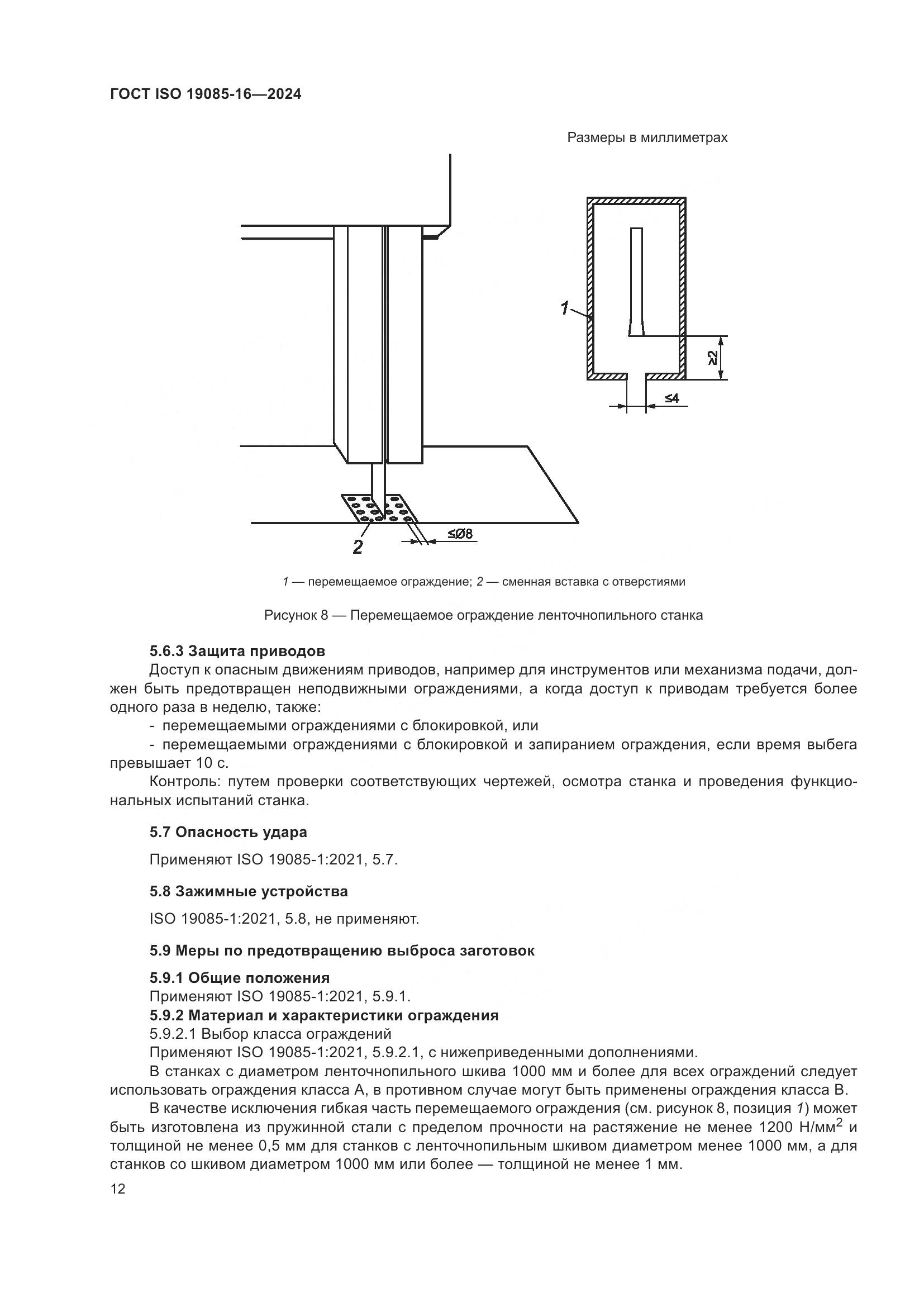 ГОСТ ISO 19085-16—2024

Размеры в миллиметрах

1

≥2

≤4

2

≤Ø8

1 — перемещаемое ограждение; 2 — сменная вставка с отверстиями

Рисунок 8 — Перемещаемое ограждение ленточнопильного станка

5.6.3 Защита приводов

Доступ к опасным движениям приводов, например для инструментов или механизма подачи, должен быть предотвращен неподвижными ограждениями, а когда доступ к приводам требуется более одного раза в неделю, также:

- перемещаемыми ограждениями с блокировкой, или

- перемещаемыми ограждениями с блокировкой и запиранием ограждения, если время выбега превышает 10 с.

Контроль: путем проверки соответствующих чертежей, осмотра станка и проведения функциональных испытаний станка.

5.7 Опасность удара

Применяют ISO 19085-1:2021, 5.7.

5.8 Зажимные устройства

ISO 19085-1:2021, 5.8, не применяют.

5.9 Меры по предотвращению выброса заготовок

5.9.1 Общие положения

Применяют ISO 19085-1:2021, 5.9.1.

5.9.2 Материал и характеристики ограждения

5.9.2.1 Выбор класса ограждений

Применяют ISO 19085-1:2021, 5.9.2.1, с нижеприведенными дополнениями.

В станках с диаметром ленточнопильного шкива 1000 мм и более для всех ограждений следует использовать ограждения класса А, в противном случае могут быть применены ограждения класса В.

В качестве исключения гибкая часть перемещаемого ограждения (см. рисунок 8, позиция 1) может быть изготовлена из пружинной стали с пределом прочности на растяжение не менее 1200 Н/мм$^2$ и толщиной не менее 0,5 мм для станков с ленточнопильным шкивом диаметром менее 1000 мм, а для станков со шкивом диаметром 1000 мм или более — толщиной не менее 1 мм.

12