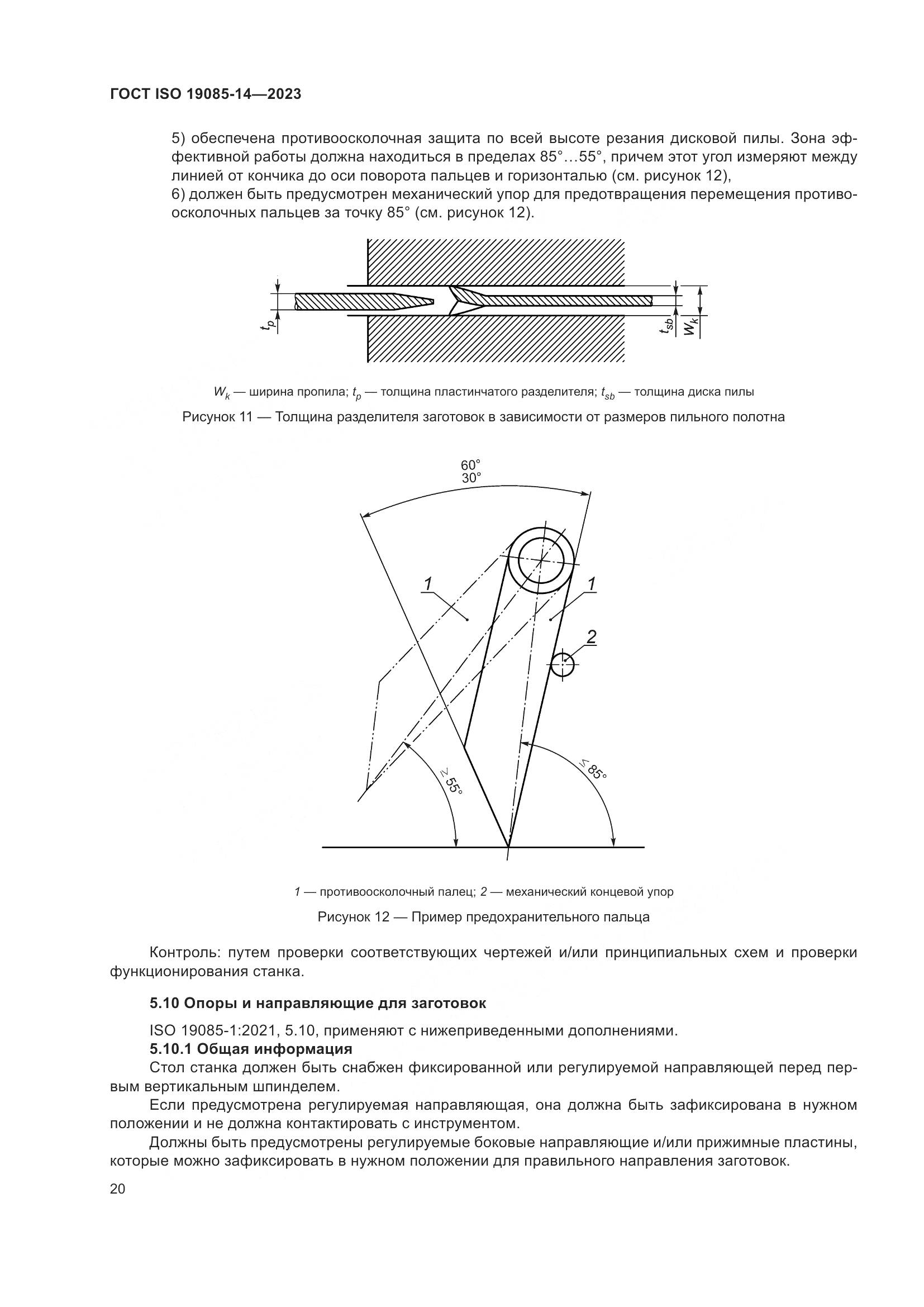 ГОСТ ISO 19085-14—2023

5) обеспечена противоосколочная защита по всей высоте резания дисковой пилы. Зона эффективной работы должна находиться в пределах 85°…55°, причем этот угол измеряют между линией от кончика до оси поворота пальцев и горизонталью (см. рисунок 12),
6) должен быть предусмотрен механический упор для предотвращения перемещения противоосколочных пальцев за точку 85° (см. рисунок 12).

$t_p$

$t_{sb}$ $W_k$

$W_k$ — ширина пропила; $t_p$ — толщина пластинчатого разделителя; $t_{sb}$ — толщина диска пилы

Рисунок 11 — Толщина разделителя заготовок в зависимости от размеров пильного полотна

60°
30°

1

1

2

≥ 55°

≤ 85°

1 — противоосколочный палец; 2 — механический концевой упор

Рисунок 12 — Пример предохранительного пальца

Контроль: путем проверки соответствующих чертежей и/или принципиальных схем и проверки функционирования станка.

5.10 Опоры и направляющие для заготовок

ISO 19085-1:2021, 5.10, применяют с нижеприведенными дополнениями.

5.10.1 Общая информация

Стол станка должен быть снабжен фиксированной или регулируемой направляющей перед первым вертикальным шпинделем.

Если предусмотрена регулируемая направляющая, она должна быть зафиксирована в нужном положении и не должна контактировать с инструментом.

Должны быть предусмотрены регулируемые боковые направляющие и/или прижимные пластины, которые можно зафиксировать в нужном положении для правильного направления заготовок.

20