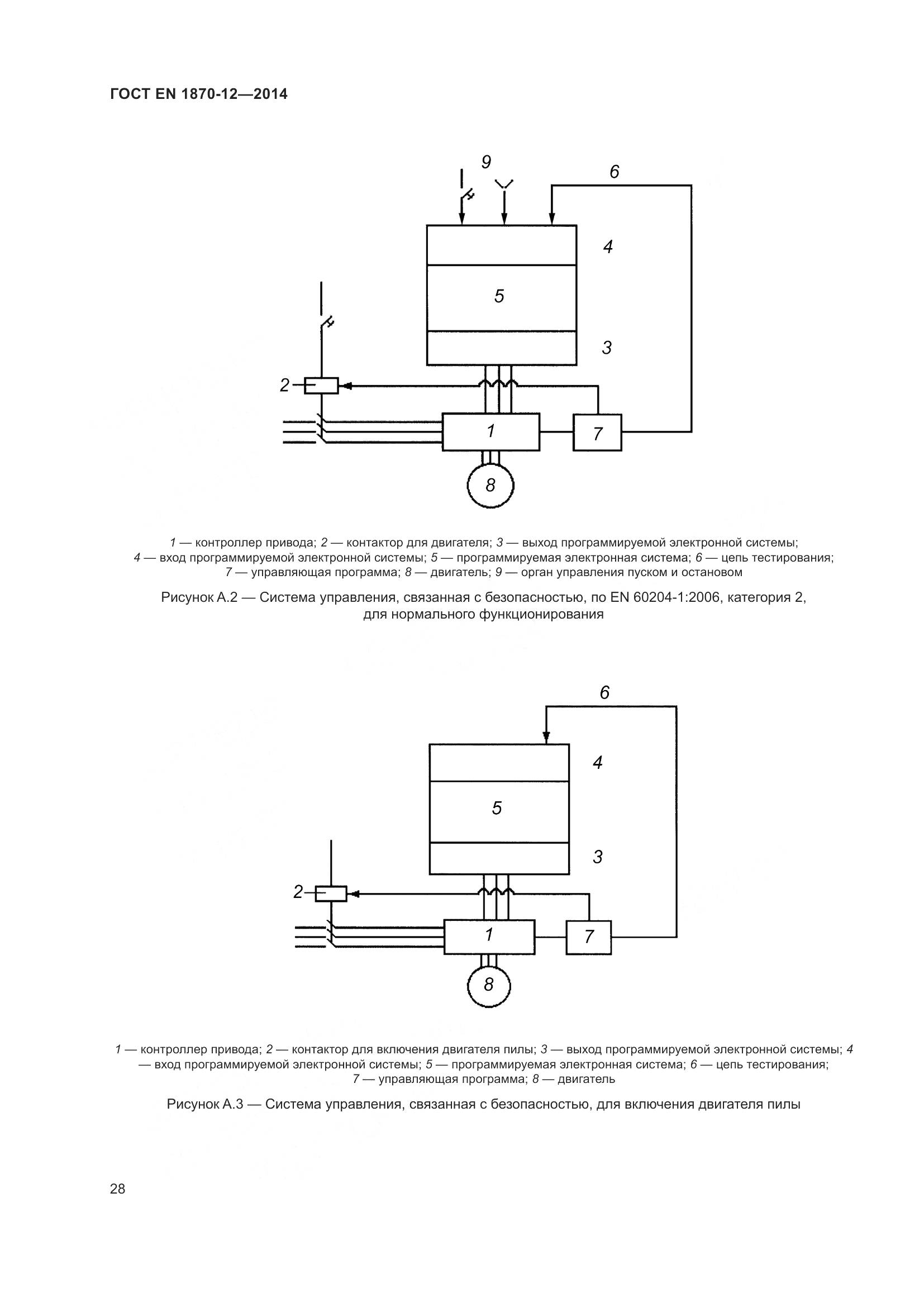 ГОСТ EN 1870-12—2014

9
6
4
5
3
2
1
7
8

1 — контроллер привода; 2 — контактор для двигателя; 3 — выход программируемой электронной системы; 4 — вход программируемой электронной системы; 5 — программируемая электронная система; 6 — цепь тестирования; 7 — управляющая программа; 8 — двигатель; 9 — орган управления пуском и остановом

Рисунок А.2 — Система управления, связанная с безопасностью, по EN 60204-1:2006, категория 2, для нормального функционирования

6
4
5
3
2
1
7
8

1 — контроллер привода; 2 — контактор для включения двигателя пилы; 3 — выход программируемой электронной системы; 4 — вход программируемой электронной системы; 5 — программируемая электронная система; 6 — цепь тестирования; 7 — управляющая программа; 8 — двигатель

Рисунок А.3 — Система управления, связанная с безопасностью, для включения двигателя пилы

28