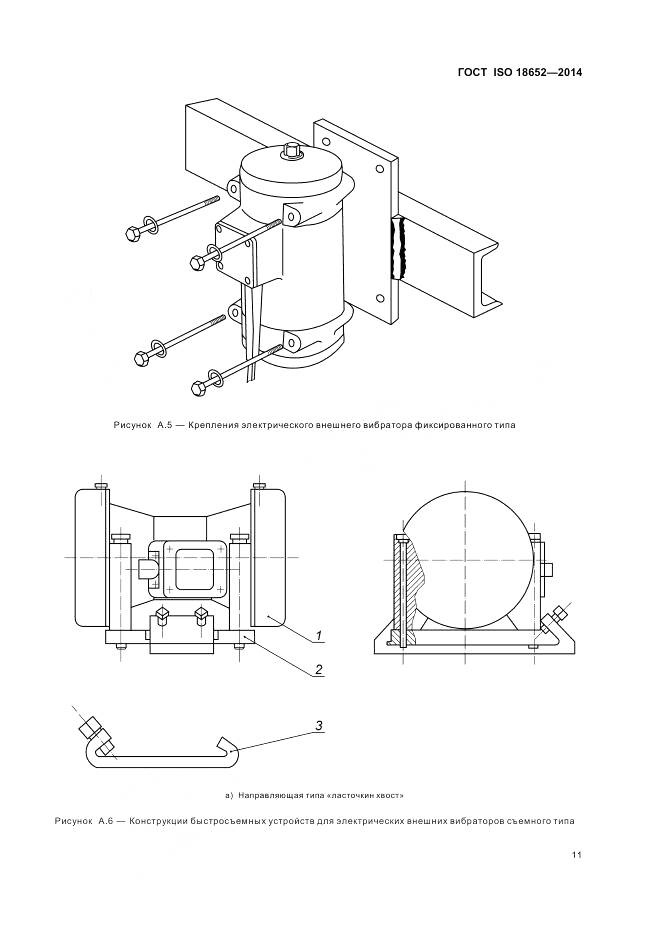 ГОСТ ISO 18652—2014

Рисунок А.5 — Крепления электрического внешнего вибратора фиксированного типа

1

2

3

а) Направляющая типа «ласточкин хвост»

Рисунок А.6 — Конструкции быстросъемных устройств для электрических внешних вибраторов съемного типа

11