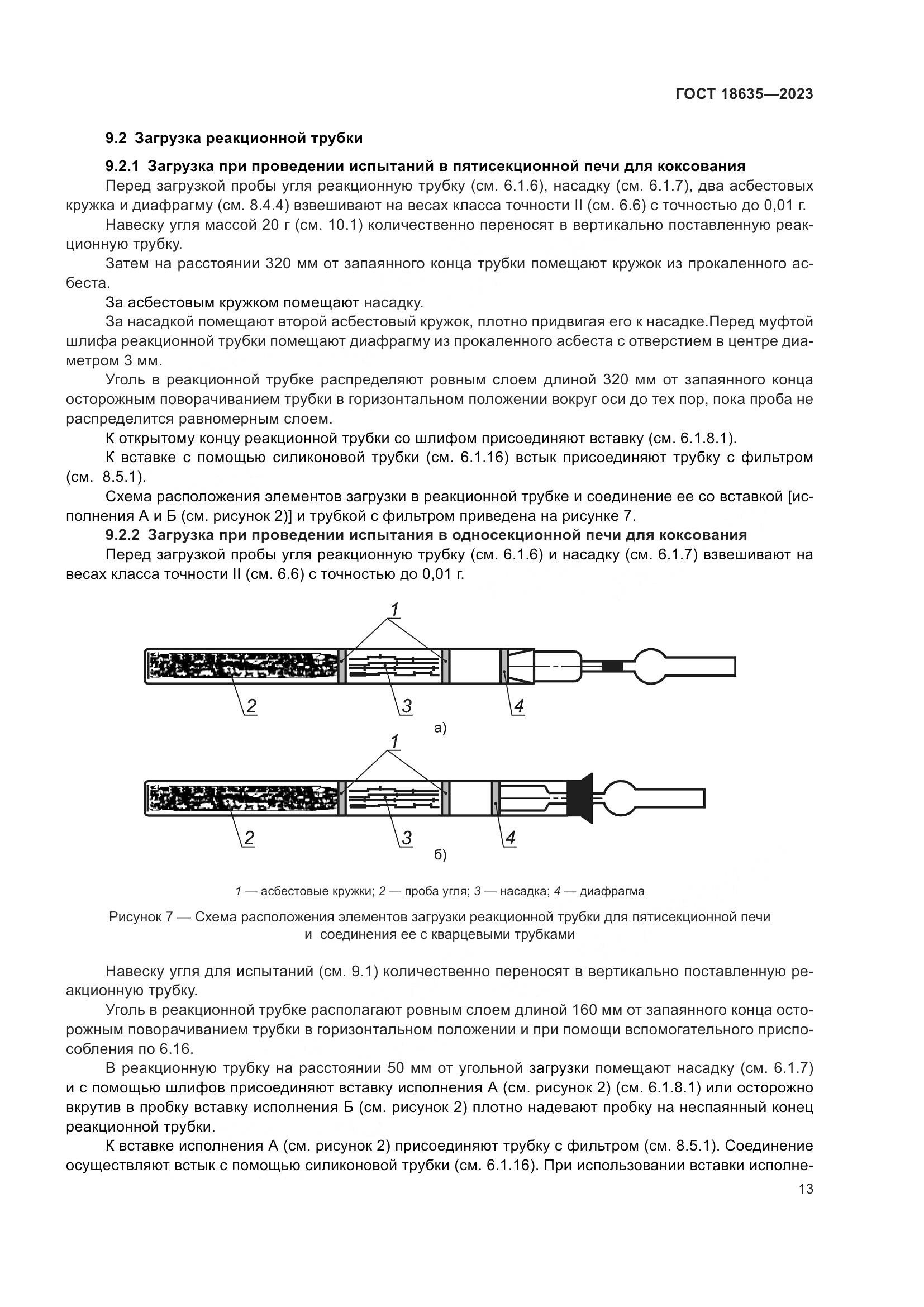 ГОСТ 18635—2023

9.2 Загрузка реакционной трубки

9.2.1 Загрузка при проведении испытаний в пятисекционной печи для коксования

Перед загрузкой пробы угля реакционную трубку (см. 6.1.6), насадку (см. 6.1.7), два асбестовых кружка и диафрагму (см. 8.4.4) взвешивают на весах класса точности II (см. 6.6) с точностью до 0,01 г.

Навеску угля массой 20 г (см. 10.1) количественно переносят в вертикально поставленную реакционную трубку.

Затем на расстоянии 320 мм от запаянного конца трубки помещают кружок из прокаленного асбеста.

За асбестовым кружком помещают насадку.

За насадкой помещают второй асбестовый кружок, плотно придвигая его к насадке.Перед муфтой шлифа реакционной трубки помещают диафрагму из прокаленного асбеста с отверстием в центре диаметром 3 мм.

Уголь в реакционной трубке распределяют ровным слоем длиной 320 мм от запаянного конца осторожным поворачиванием трубки в горизонтальном положении вокруг оси до тех пор, пока проба не распределится равномерным слоем.

К открытому концу реакционной трубки со шлифом присоединяют вставку (см. 6.1.8.1).

К вставке с помощью силиконовой трубки (см. 6.1.16) встык присоединяют трубку с фильтром (см. 8.5.1).

Схема расположения элементов загрузки в реакционной трубке и соединение ее со вставкой [исполнения А и Б (см. рисунок 2)] и трубкой с фильтром приведена на рисунке 7.

9.2.2 Загрузка при проведении испытания в односекционной печи для коксования

Перед загрузкой пробы угля реакционную трубку (см. 6.1.6) и насадку (см. 6.1.7) взвешивают на весах класса точности II (см. 6.6) с точностью до 0,01 г.

1
2
3
4
а)

1
2
3
4
б)

1 — асбестовые кружки; 2 — проба угля; 3 — насадка; 4 — диафрагма

Рисунок 7 — Схема расположения элементов загрузки реакционной трубки для пятисекционной печи и соединения ее с кварцевыми трубками

Навеску угля для испытаний (см. 9.1) количественно переносят в вертикально поставленную реакционную трубку.

Уголь в реакционной трубке располагают ровным слоем длиной 160 мм от запаянного конца осторожным поворачиванием трубки в горизонтальном положении и при помощи вспомогательного приспособления по 6.16.

В реакционную трубку на расстоянии 50 мм от угольной загрузки помещают насадку (см. 6.1.7) и с помощью шлифов присоединяют вставку исполнения А (см. рисунок 2) (см. 6.1.8.1) или осторожно вкрутив в пробку вставку исполнения Б (см. рисунок 2) плотно надевают пробку на неспаянный конец реакционной трубки.

К вставке исполнения А (см. рисунок 2) присоединяют трубку с фильтром (см. 8.5.1). Соединение осуществляют встык с помощью силиконовой трубки (см. 6.1.16). При использовании вставки исполне-

13