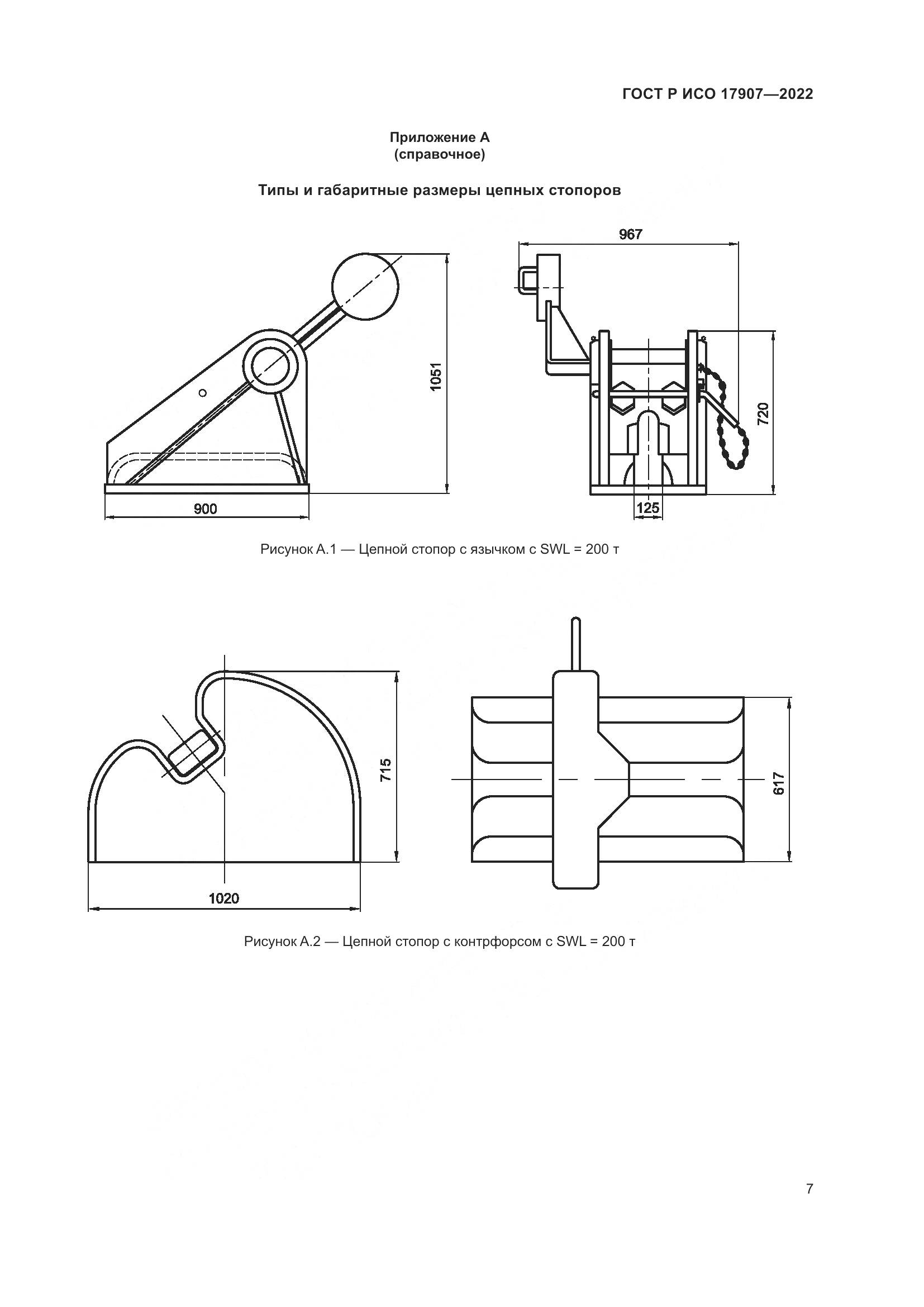 ГОСТ Р ИСО 17907—2022

Приложение А
(справочное)

Типы и габаритные размеры цепных стопоров

1051

900

967

720

125

Рисунок А.1 — Цепной стопор с язычком с SWL = 200 т

715

1020

617

Рисунок А.2 — Цепной стопор с контрфорсом с SWL = 200 т

7