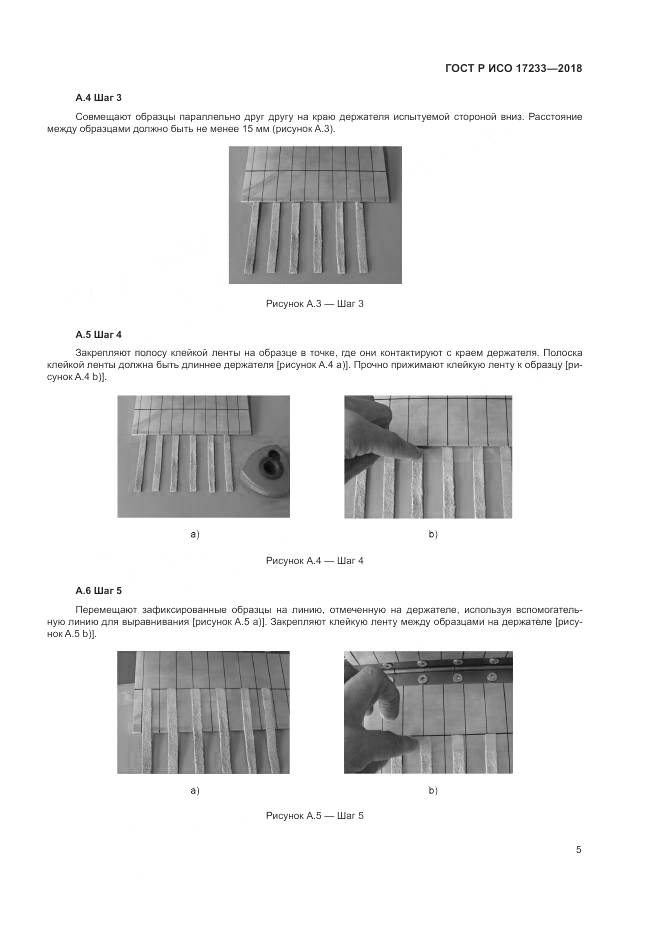 ГОСТ Р ИСО 17233—2018

А.4 Шаг 3

Совмещают образцы параллельно друг другу на краю держателя испытуемой стороной вниз. Расстояние между образцами должно быть не менее 15 мм (рисунок А.3).

Рисунок А.3 — Шаг 3

А.5 Шаг 4

Закрепляют полосу клейкой ленты на образце в точке, где они контактируют с краем держателя. Полоска клейкой ленты должна быть длиннее держателя [рисунок А.4 а)]. Прочно прижимают клейкую ленту к образцу [рисунок А.4 b)].

a)

b)

Рисунок А.4 — Шаг 4

А.6 Шаг 5

Перемещают зафиксированные образцы на линию, отмеченную на держателе, используя вспомогательную линию для выравнивания [рисунок А.5 а)]. Закрепляют клейкую ленту между образцами на держателе [рисунок А.5 b)].

a)

b)

Рисунок А.5 — Шаг 5

5