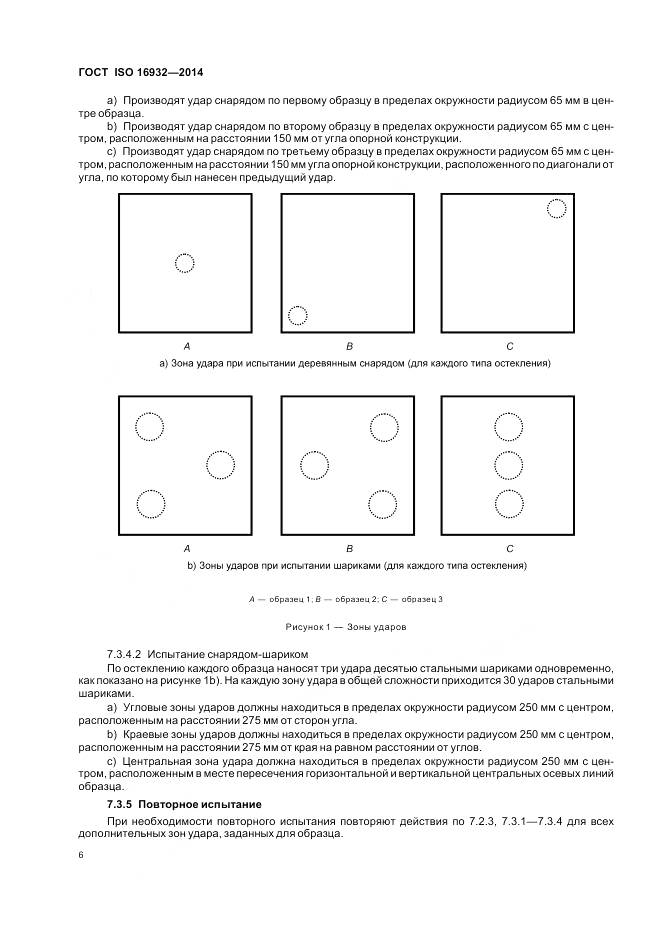 ГОСТ ISO 16932—2014

a) Производят удар снарядом по первому образцу в пределах окружности радиусом 65 мм в центре образца.

b) Производят удар снарядом по второму образцу в пределах окружности радиусом 65 мм с центром, расположенным на расстоянии 150 мм от угла опорной конструкции.

c) Производят удар снарядом по третьему образцу в пределах окружности радиусом 65 мм с центром, расположенным на расстоянии 150 мм угла опорной конструкции, расположенного по диагонали от угла, по которому был нанесен предыдущий удар.

A B C

a) Зона удара при испытании деревянным снарядом (для каждого типа остекления)

A B C

b) Зоны ударов при испытании шариками (для каждого типа остекления)

A — образец 1; B — образец 2; C — образец 3

Рисунок 1 — Зоны ударов

7.3.4.2 Испытание снарядом-шариком

По остеклению каждого образца наносят три удара десятью стальными шариками одновременно, как показано на рисунке 1b). На каждую зону удара в общей сложности приходится 30 ударов стальными шариками.

a) Угловые зоны ударов должны находиться в пределах окружности радиусом 250 мм с центром, расположенным на расстоянии 275 мм от сторон угла.

b) Краевые зоны ударов должны находиться в пределах окружности радиусом 250 мм с центром, расположенным на расстоянии 275 мм от края на равном расстоянии от углов.

c) Центральная зона удара должна находиться в пределах окружности радиусом 250 мм с центром, расположенным в месте пересечения горизонтальной и вертикальной центральных осевых линий образца.

7.3.5 Повторное испытание

При необходимости повторного испытания повторяют действия по 7.2.3, 7.3.1—7.3.4 для всех дополнительных зон удара, заданных для образца.

6