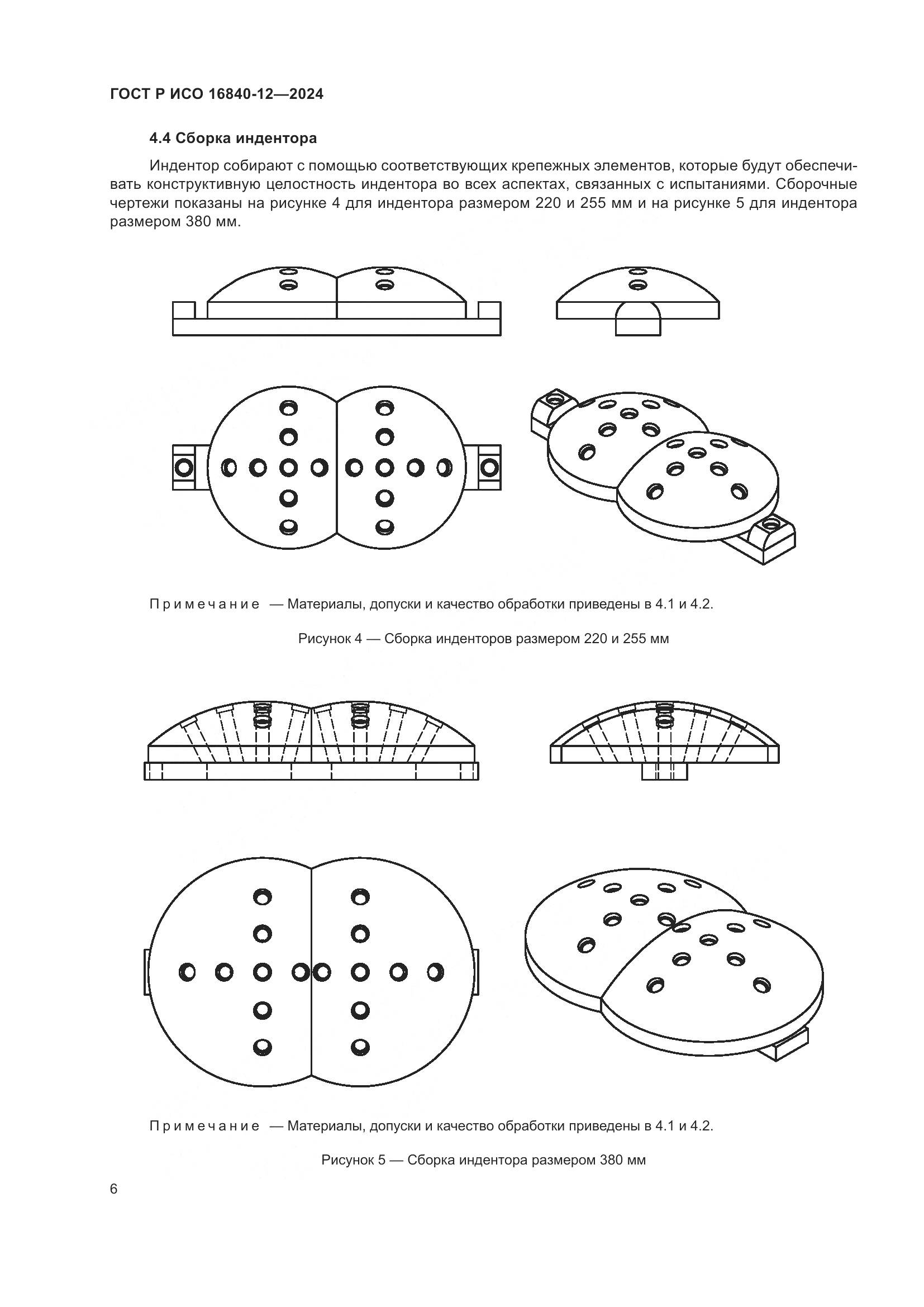 ГОСТ Р ИСО 16840-12—2024

4.4 Сборка индентора

Индентор собирают с помощью соответствующих крепежных элементов, которые будут обеспечивать конструктивную целостность индентора во всех аспектах, связанных с испытаниями. Сборочные чертежи показаны на рисунке 4 для индентора размером 220 и 255 мм и на рисунке 5 для индентора размером 380 мм.

Примечание — Материалы, допуски и качество обработки приведены в 4.1 и 4.2.

Рисунок 4 — Сборка инденторов размером 220 и 255 мм

Примечание — Материалы, допуски и качество обработки приведены в 4.1 и 4.2.

Рисунок 5 — Сборка индентора размером 380 мм

6