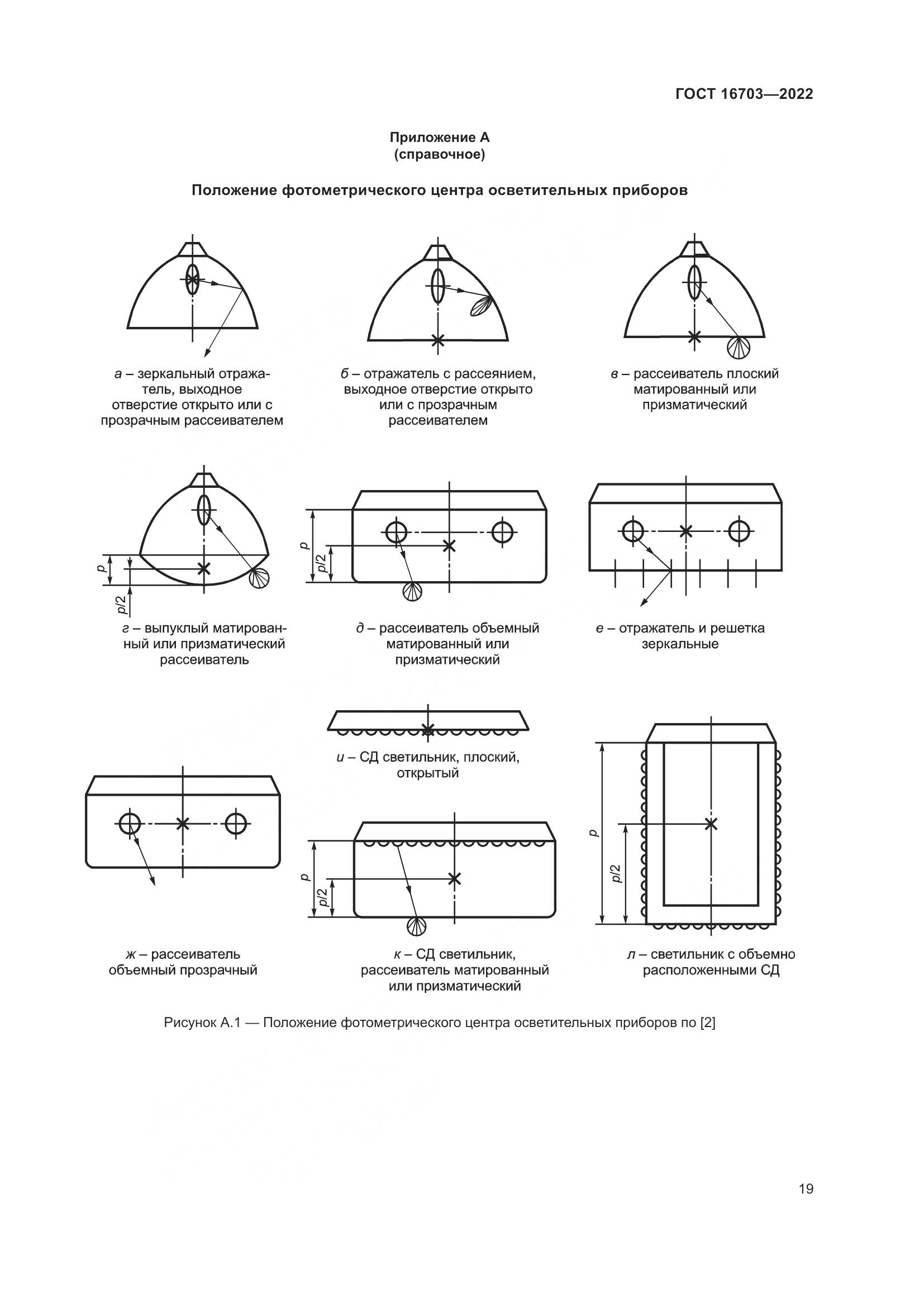 ГОСТ 16703—2022

Приложение А
(справочное)

Положение фотометрического центра осветительных приборов

а – зеркальный отражатель, выходное отверстие открыто или с прозрачным рассеивателем

б – отражатель с рассеянием, выходное отверстие открыто или с прозрачным рассеивателем

в – рассеиватель плоский матированный или призматический

p

p/2

г – выпуклый матированный или призматический рассеиватель

p

p/2

д – рассеиватель объемный матированный или призматический

е – отражатель и решетка зеркальные

и – СД светильник, плоский, открытый

ж – рассеиватель объемный прозрачный

p

p/2

к – СД светильник, рассеиватель матированный или призматический

p

p/2

л – светильник с объемно расположенными СД

Рисунок А.1 — Положение фотометрического центра осветительных приборов по [2]

19