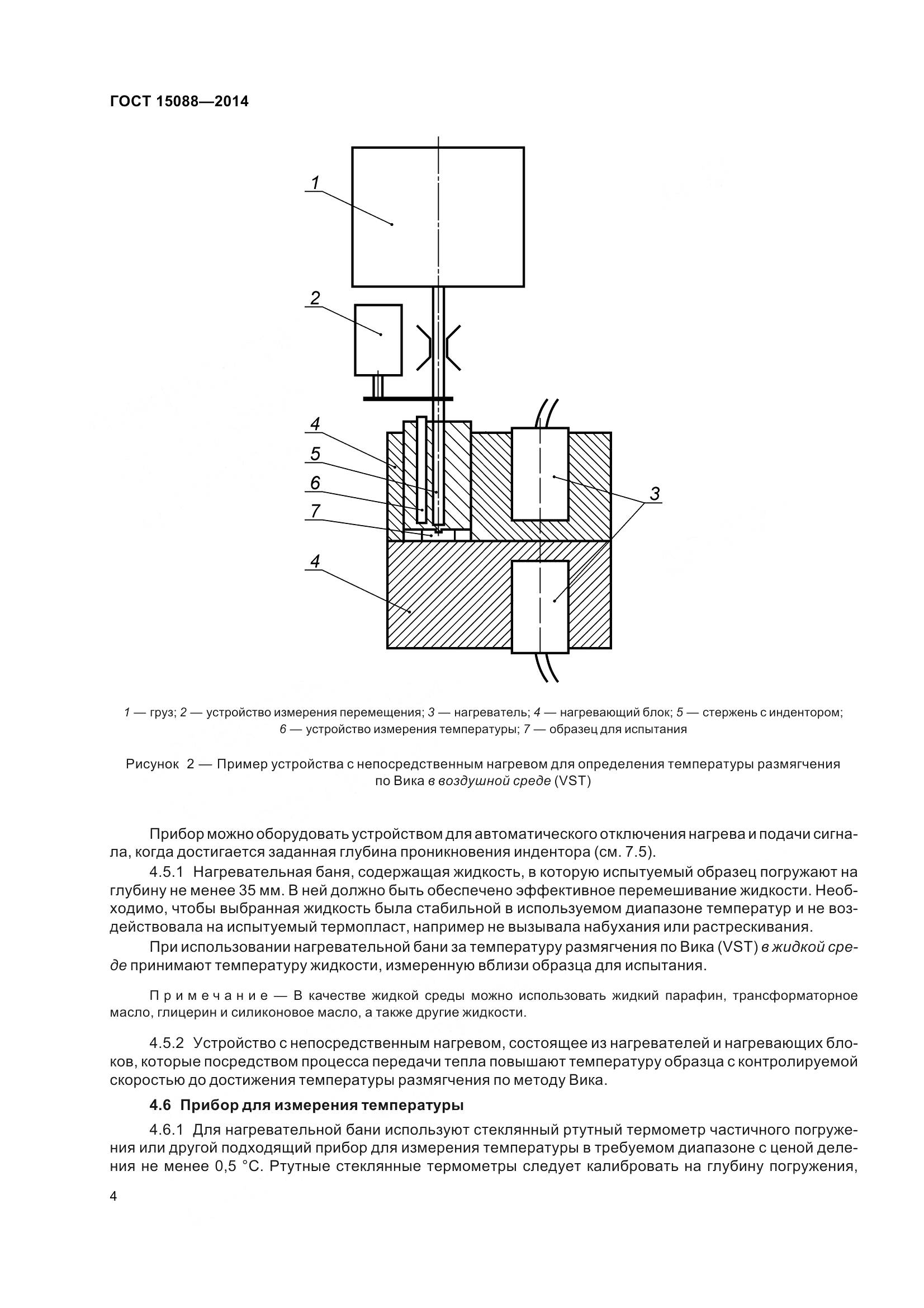 ГОСТ 15088—2014

1

2

4

5

6

7

3

4

1 — груз; 2 — устройство измерения перемещения; 3 — нагреватель; 4 — нагревающий блок; 5 — стержень с индентором; 6 — устройство измерения температуры; 7 — образец для испытания

Рисунок 2 — Пример устройства с непосредственным нагревом для определения температуры размягчения по Вика в воздушной среде (VST)

Прибор можно оборудовать устройством для автоматического отключения нагрева и подачи сигнала, когда достигается заданная глубина проникновения индентора (см. 7.5).

4.5.1 Нагревательная баня, содержащая жидкость, в которую испытуемый образец погружают на глубину не менее 35 мм. В ней должно быть обеспечено эффективное перемешивание жидкости. Необходимо, чтобы выбранная жидкость была стабильной в используемом диапазоне температур и не воздействовала на испытуемый термопласт, например не вызывала набухания или растрескивания.

При использовании нагревательной бани за температуру размягчения по Вика (VST) в жидкой среде принимают температуру жидкости, измеренную вблизи образца для испытания.

Примечание — В качестве жидкой среды можно использовать жидкий парафин, трансформаторное масло, глицерин и силиконовое масло, а также другие жидкости.

4.5.2 Устройство с непосредственным нагревом, состоящее из нагревателей и нагревающих блоков, которые посредством процесса передачи тепла повышают температуру образца с контролируемой скоростью до достижения температуры размягчения по методу Вика.

4.6 Прибор для измерения температуры

4.6.1 Для нагревательной бани используют стеклянный ртутный термометр частичного погружения или другой подходящий прибор для измерения температуры в требуемом диапазоне с ценой деления не менее 0,5 °С. Ртутные стеклянные термометры следует калибровать на глубину погружения,

4