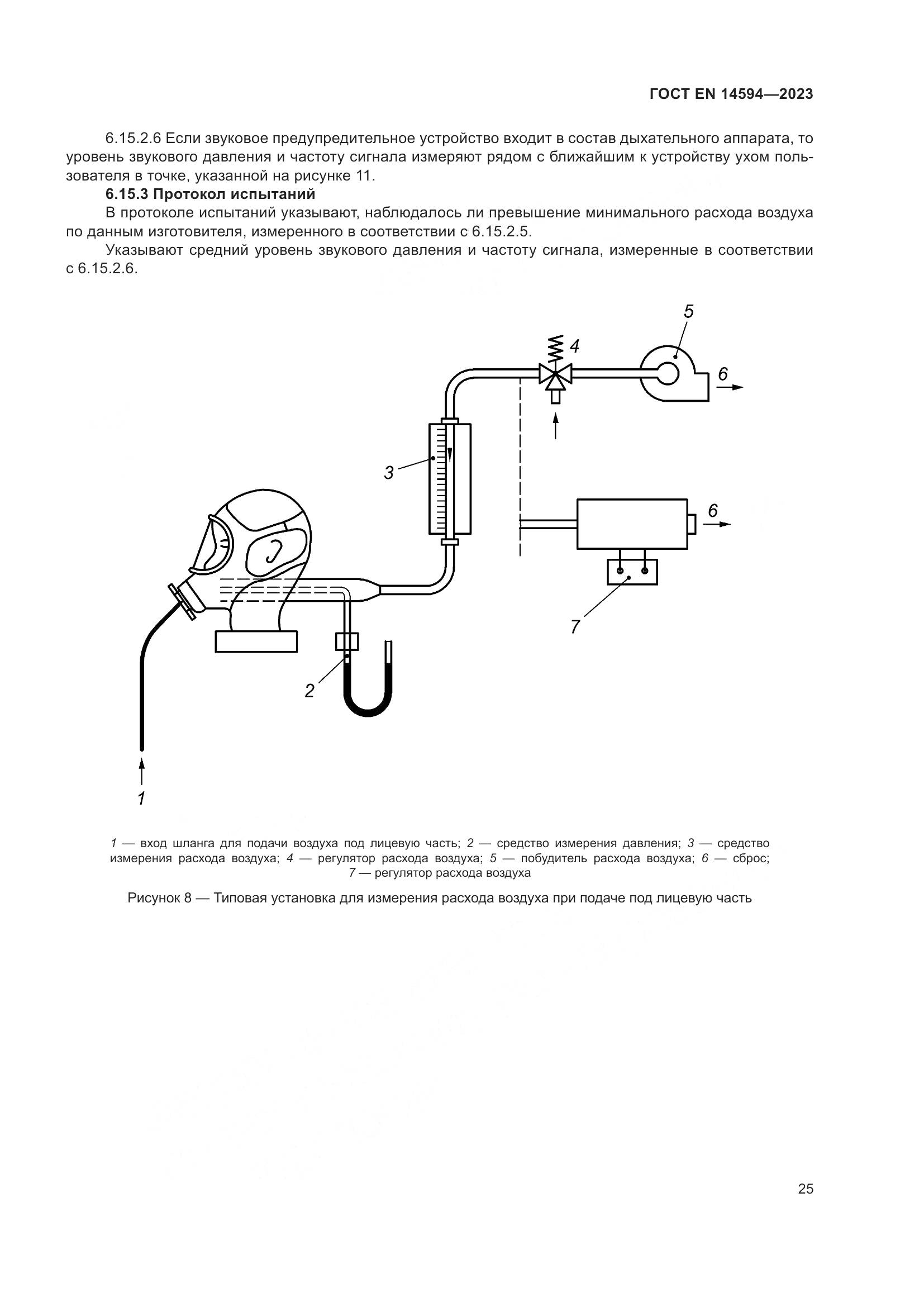 ГОСТ EN 14594—2023

6.15.2.6 Если звуковое предупредительное устройство входит в состав дыхательного аппарата, то уровень звукового давления и частоту сигнала измеряют рядом с ближайшим к устройству ухом пользователя в точке, указанной на рисунке 11.

6.15.3 Протокол испытаний

В протоколе испытаний указывают, наблюдалось ли превышение минимального расхода воздуха по данным изготовителя, измеренного в соответствии с 6.15.2.5.

Указывают средний уровень звукового давления и частоту сигнала, измеренные в соответствии с 6.15.2.6.

5
4
6
3
6
7
2
1

1 — вход шланга для подачи воздуха под лицевую часть; 2 — средство измерения давления; 3 — средство измерения расхода воздуха; 4 — регулятор расхода воздуха; 5 — побудитель расхода воздуха; 6 — сброс; 7 — регулятор расхода воздуха

Рисунок 8 — Типовая установка для измерения расхода воздуха при подаче под лицевую часть

25