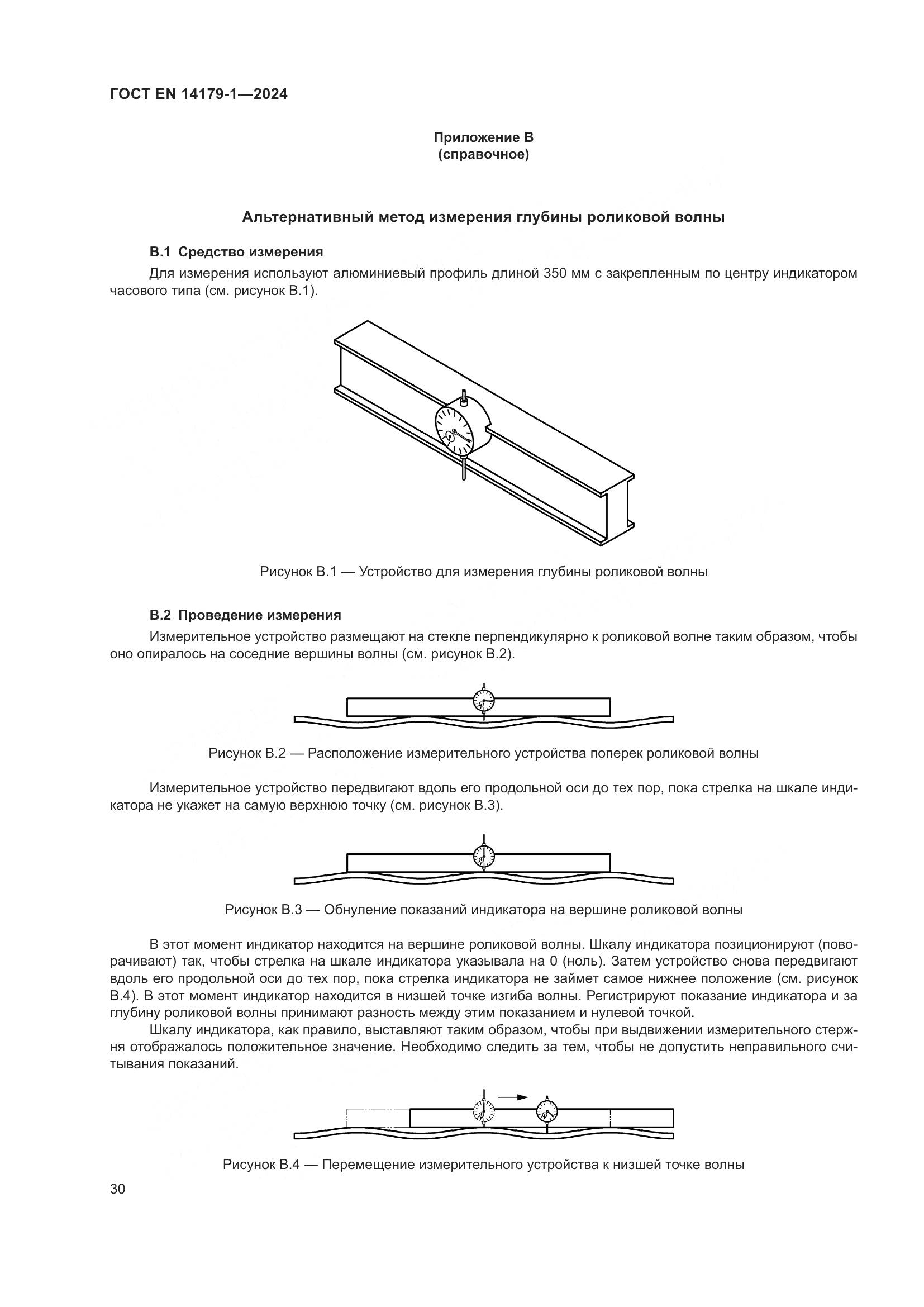 ГОСТ EN 14179-1—2024

Приложение В
(справочное)

Альтернативный метод измерения глубины роликовой волны

В.1 Средство измерения

Для измерения используют алюминиевый профиль длиной 350 мм с закрепленным по центру индикатором часового типа (см. рисунок В.1).

Рисунок В.1 — Устройство для измерения глубины роликовой волны

В.2 Проведение измерения

Измерительное устройство размещают на стекле перпендикулярно к роликовой волне таким образом, чтобы оно опиралось на соседние вершины волны (см. рисунок В.2).

Рисунок В.2 — Расположение измерительного устройства поперек роликовой волны

Измерительное устройство передвигают вдоль его продольной оси до тех пор, пока стрелка на шкале индикатора не укажет на самую верхнюю точку (см. рисунок В.3).

Рисунок В.3 — Обнуление показаний индикатора на вершине роликовой волны

В этот момент индикатор находится на вершине роликовой волны. Шкалу индикатора позиционируют (поворачивают) так, чтобы стрелка на шкале индикатора указывала на 0 (ноль). Затем устройство снова передвигают вдоль его продольной оси до тех пор, пока стрелка индикатора не займет самое нижнее положение (см. рисунок В.4). В этот момент индикатор находится в низшей точке изгиба волны. Регистрируют показание индикатора и за глубину роликовой волны принимают разность между этим показанием и нулевой точкой.

Шкалу индикатора, как правило, выставляют таким образом, чтобы при выдвижении измерительного стержня отображалось положительное значение. Необходимо следить за тем, чтобы не допустить неправильного считывания показаний.

Рисунок В.4 — Перемещение измерительного устройства к низшей точке волны

30