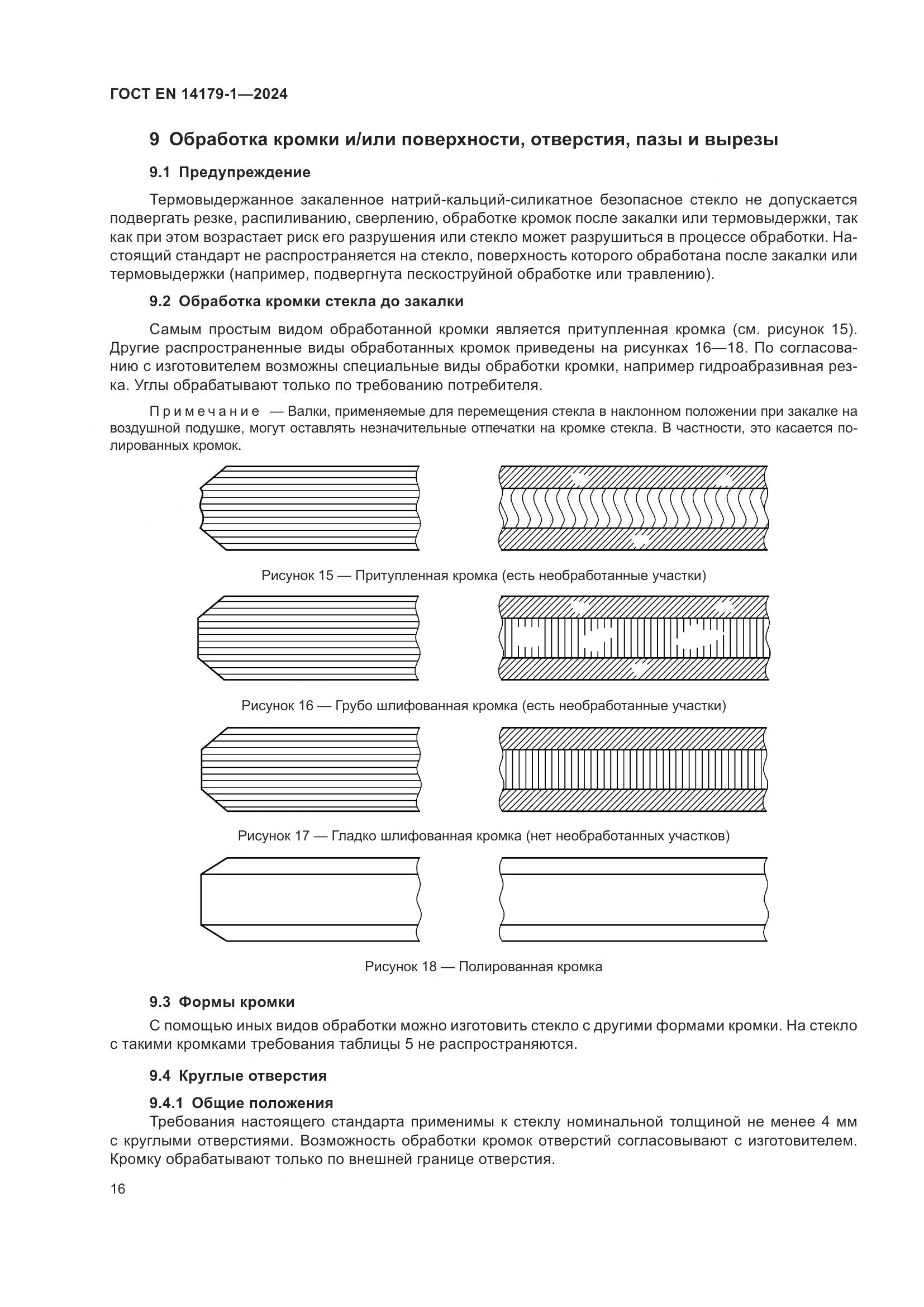 ГОСТ EN 14179-1—2024

9 Обработка кромки и/или поверхности, отверстия, пазы и вырезы

9.1 Предупреждение

Термовыдержанное закаленное натрий-кальций-силикатное безопасное стекло не допускается подвергать резке, распиливанию, сверлению, обработке кромок после закалки или термовыдержки, так как при этом возрастает риск его разрушения или стекло может разрушиться в процессе обработки. Настоящий стандарт не распространяется на стекло, поверхность которого обработана после закалки или термовыдержки (например, подвергнута пескоструйной обработке или травлению).

9.2 Обработка кромки стекла до закалки

Самым простым видом обработанной кромки является притупленная кромка (см. рисунок 15). Другие распространенные виды обработанных кромок приведены на рисунках 16—18. По согласованию с изготовителем возможны специальные виды обработки кромки, например гидроабразивная резка. Углы обрабатывают только по требованию потребителя.

Примечание — Валки, применяемые для перемещения стекла в наклонном положении при закалке на воздушной подушке, могут оставлять незначительные отпечатки на кромке стекла. В частности, это касается полированных кромок.

Рисунок 15 — Притупленная кромка (есть необработанные участки)

Рисунок 16 — Грубо шлифованная кромка (есть необработанные участки)

Рисунок 17 — Гладко шлифованная кромка (нет необработанных участков)

Рисунок 18 — Полированная кромка

9.3 Формы кромки

С помощью иных видов обработки можно изготовить стекло с другими формами кромки. На стекло с такими кромками требования таблицы 5 не распространяются.

9.4 Круглые отверстия

9.4.1 Общие положения

Требования настоящего стандарта применимы к стеклу номинальной толщиной не менее 4 мм с круглыми отверстиями. Возможность обработки кромок отверстий согласовывают с изготовителем. Кромку обрабатывают только по внешней границе отверстия.

16