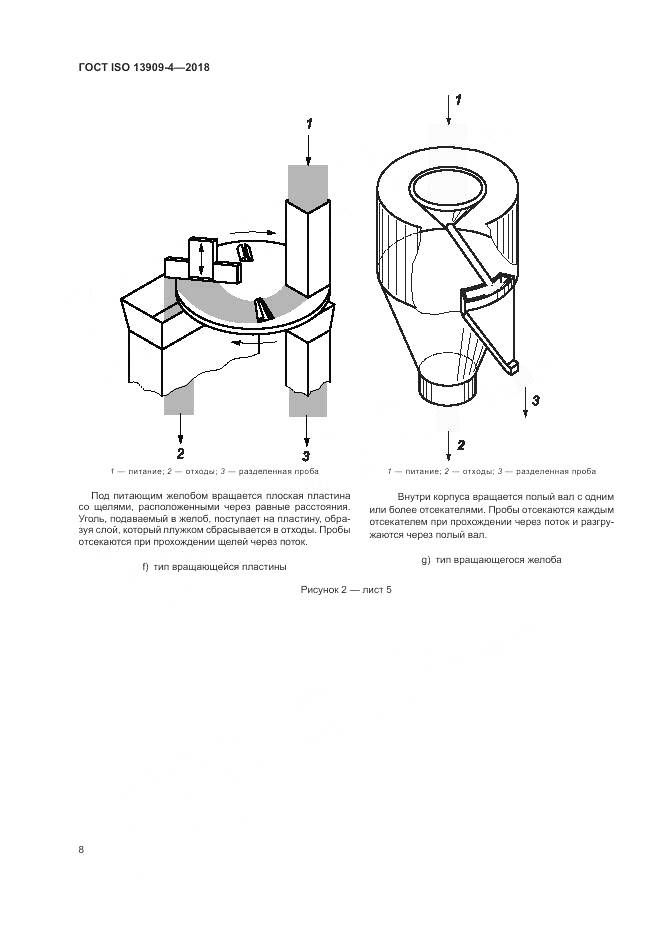 ГОСТ ISO 13909-4—2018

1

2

3

1 — питание; 2 — отходы; 3 — разделенная проба

Под питающим желобом вращается плоская пластина со щелями, расположенными через равные расстояния. Уголь, подаваемый в желоб, поступает на пластину, образуя слой, который плужком сбрасывается в отходы. Пробы отсекаются при прохождении щелей через поток.

f) тип вращающейся пластины

1

3

2

1 — питание; 2 — отходы; 3 — разделенная проба

Внутри корпуса вращается полый вал с одним или более отсекателями. Пробы отсекаются каждым отсекателем при прохождении через поток и разгружаются через полый вал.

g) тип вращающегося желоба

Рисунок 2 — лист 5

8