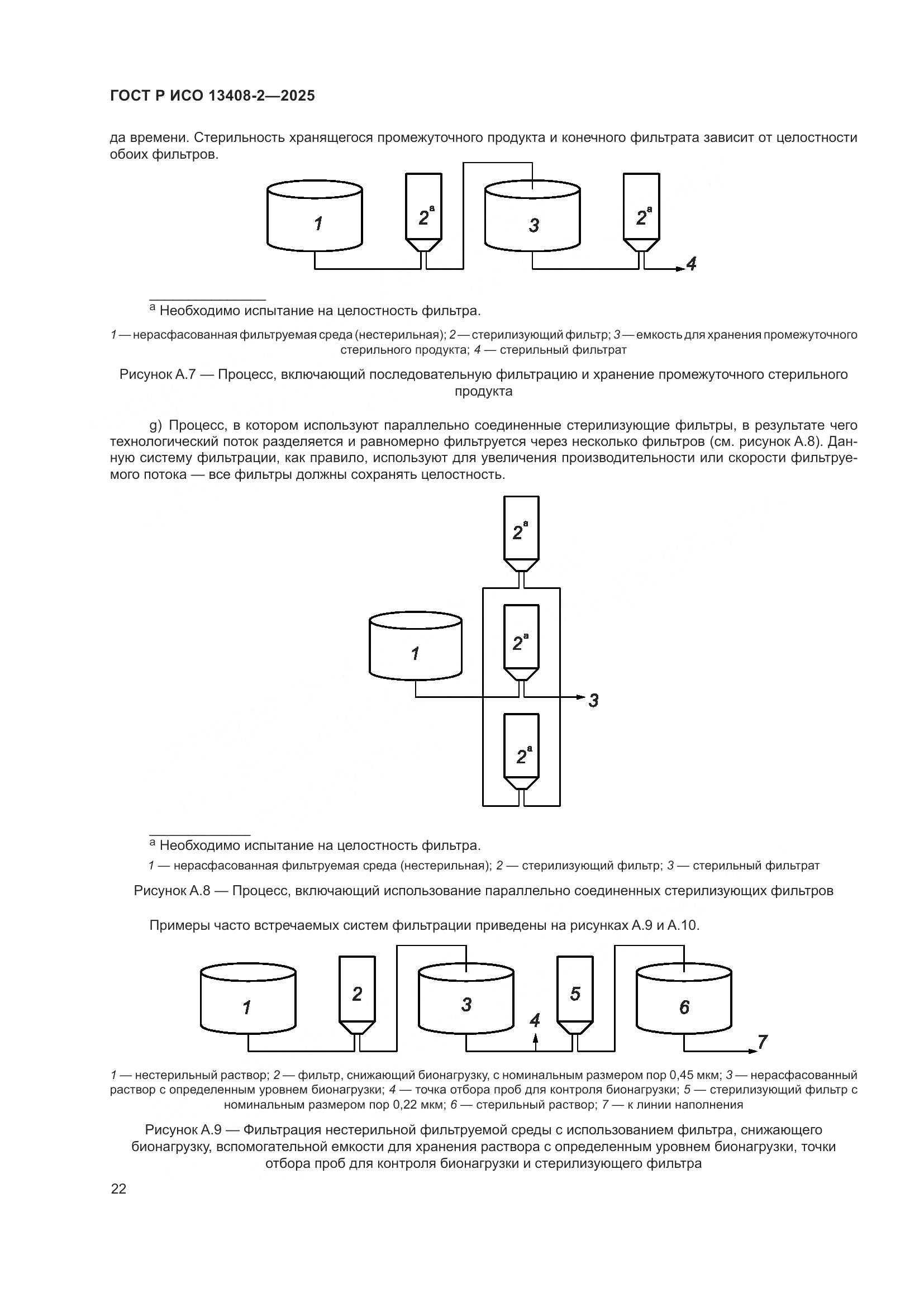 ГОСТ Р ИСО 13408-2—2025

да времени. Стерильность хранящегося промежуточного продукта и конечного фильтрата зависит от целостности обоих фильтров.

1

$2^a$

3

$2^a$

4

$^a$ Необходимо испытание на целостность фильтра.

1 — нерасфасованная фильтруемая среда (нестерильная); 2 — стерилизующий фильтр; 3 — емкость для хранения промежуточного стерильного продукта; 4 — стерильный фильтрат

Рисунок А.7 — Процесс, включающий последовательную фильтрацию и хранение промежуточного стерильного продукта

g) Процесс, в котором используют параллельно соединенные стерилизующие фильтры, в результате чего технологический поток разделяется и равномерно фильтруется через несколько фильтров (см. рисунок А.8). Данную систему фильтрации, как правило, используют для увеличения производительности или скорости фильтруемого потока — все фильтры должны сохранять целостность.

$2^a$

1

$2^a$

3

$2^a$

$^a$ Необходимо испытание на целостность фильтра.

1 — нерасфасованная фильтруемая среда (нестерильная); 2 — стерилизующий фильтр; 3 — стерильный фильтрат

Рисунок А.8 — Процесс, включающий использование параллельно соединенных стерилизующих фильтров

Примеры часто встречаемых систем фильтрации приведены на рисунках А.9 и А.10.

1

2

3

4

5

6

7

1 — нестерильный раствор; 2 — фильтр, снижающий бионагрузку, с номинальным размером пор 0,45 мкм; 3 — нерасфасованный раствор с определенным уровнем бионагрузки; 4 — точка отбора проб для контроля бионагрузки; 5 — стерилизующий фильтр с номинальным размером пор 0,22 мкм; 6 — стерильный раствор; 7 — к линии наполнения

Рисунок А.9 — Фильтрация нестерильной фильтруемой среды с использованием фильтра, снижающего бионагрузку, вспомогательной емкости для хранения раствора с определенным уровнем бионагрузки, точки отбора проб для контроля бионагрузки и стерилизующего фильтра

22