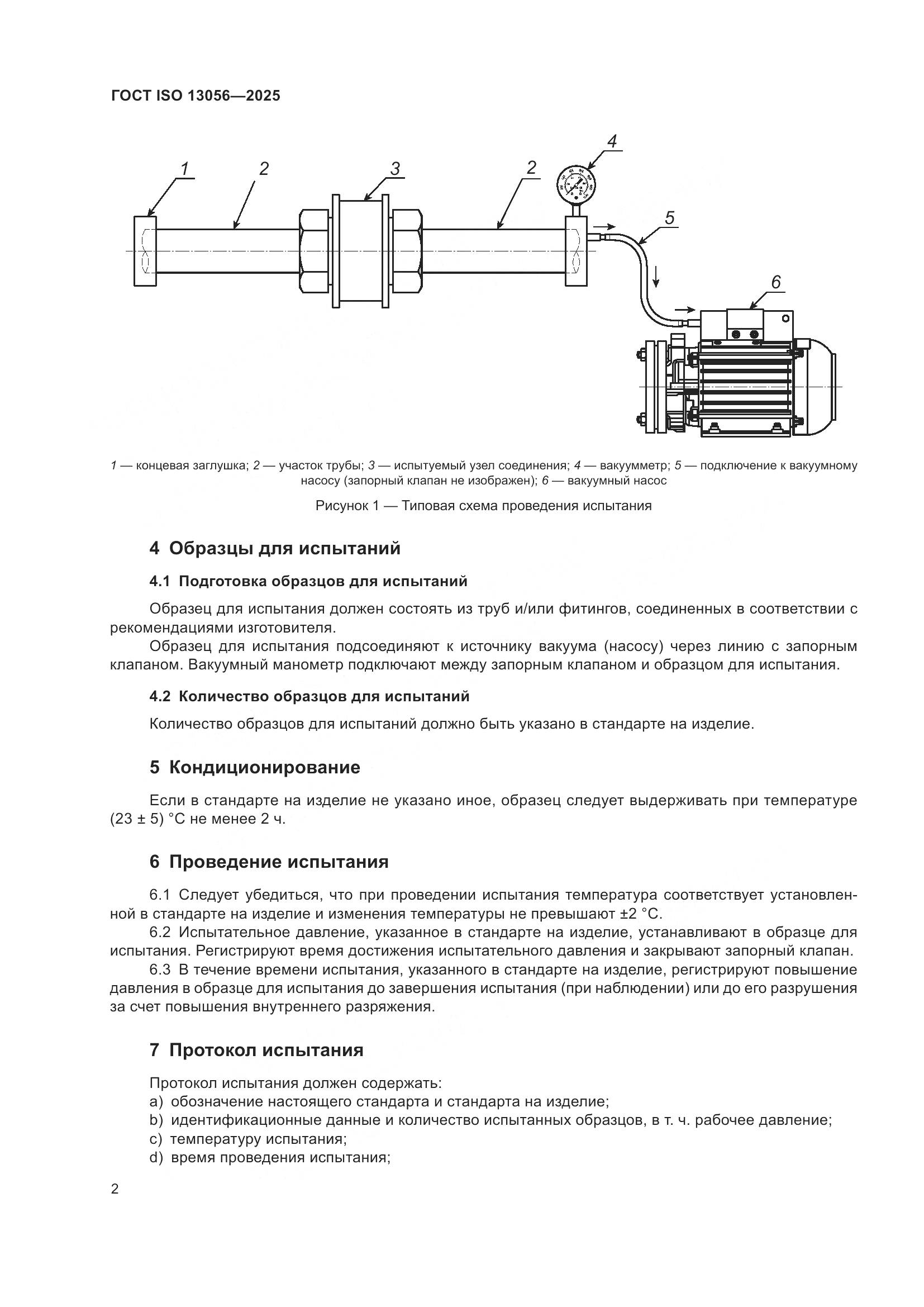 ГОСТ ISO 13056—2025

1 2 3 2 4 5 6

1 — концевая заглушка; 2 — участок трубы; 3 — испытуемый узел соединения; 4 — вакуумметр; 5 — подключение к вакуумному насосу (запорный клапан не изображен); 6 — вакуумный насос

Рисунок 1 — Типовая схема проведения испытания

4 Образцы для испытаний

4.1 Подготовка образцов для испытаний

Образец для испытания должен состоять из труб и/или фитингов, соединенных в соответствии с рекомендациями изготовителя.

Образец для испытания подсоединяют к источнику вакуума (насосу) через линию с запорным клапаном. Вакуумный манометр подключают между запорным клапаном и образцом для испытания.

4.2 Количество образцов для испытаний

Количество образцов для испытаний должно быть указано в стандарте на изделие.

5 Кондиционирование

Если в стандарте на изделие не указано иное, образец следует выдерживать при температуре (23 ± 5) °C не менее 2 ч.

6 Проведение испытания

6.1 Следует убедиться, что при проведении испытания температура соответствует установленной в стандарте на изделие и изменения температуры не превышают ±2 °C.

6.2 Испытательное давление, указанное в стандарте на изделие, устанавливают в образце для испытания. Регистрируют время достижения испытательного давления и закрывают запорный клапан.

6.3 В течение времени испытания, указанного в стандарте на изделие, регистрируют повышение давления в образце для испытания до завершения испытания (при наблюдении) или до его разрушения за счет повышения внутреннего разряжения.

7 Протокол испытания

Протокол испытания должен содержать:
a) обозначение настоящего стандарта и стандарта на изделие;
b) идентификационные данные и количество испытанных образцов, в т. ч. рабочее давление;
c) температуру испытания;
d) время проведения испытания;

2