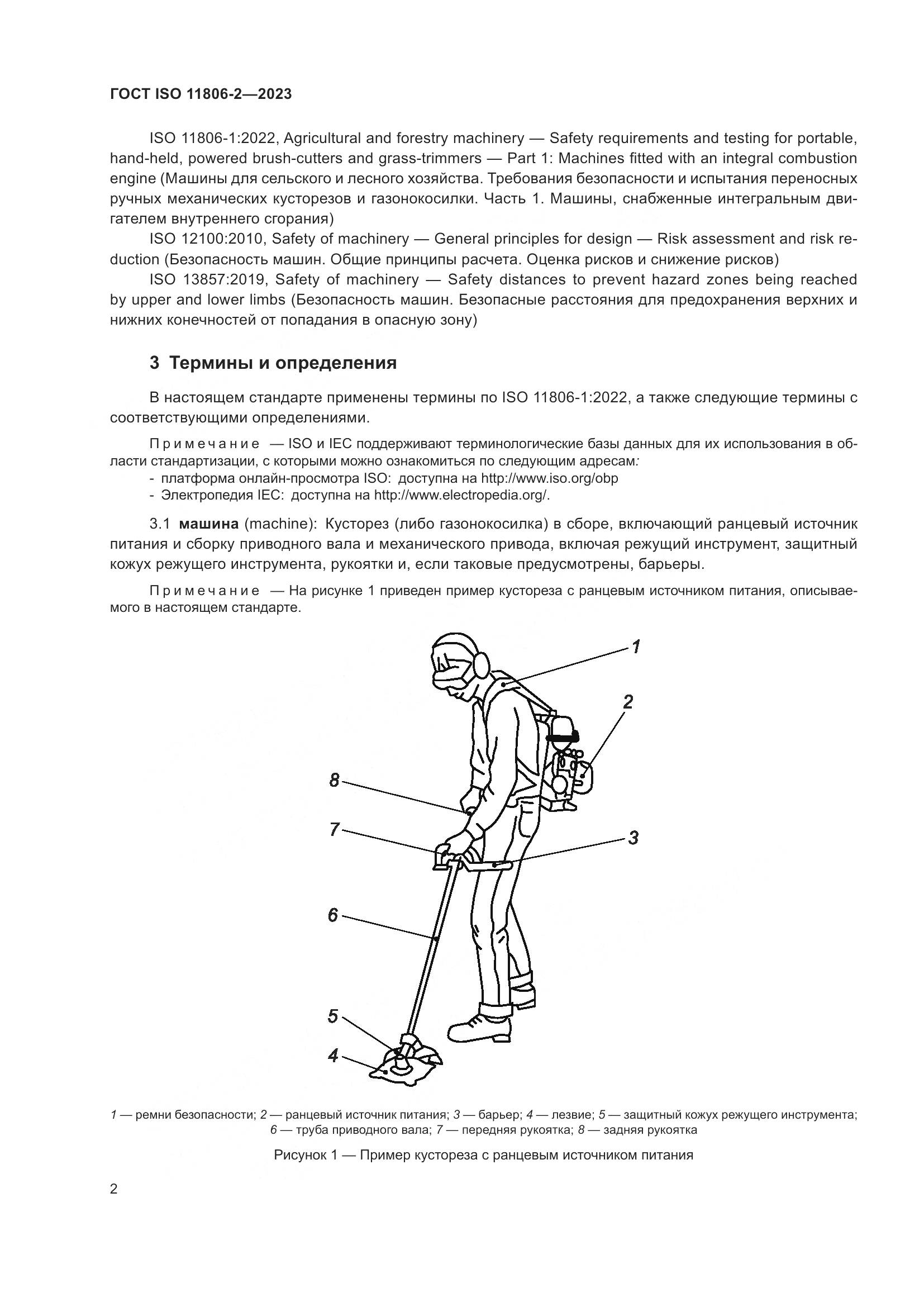 ГОСТ ISO 11806-2—2023

ISO 11806-1:2022, Agricultural and forestry machinery — Safety requirements and testing for portable, hand-held, powered brush-cutters and grass-trimmers — Part 1: Machines fitted with an integral combustion engine (Машины для сельского и лесного хозяйства. Требования безопасности и испытания переносных ручных механических кусторезов и газонокосилки. Часть 1. Машины, снабженные интегральным двигателем внутреннего сгорания)

ISO 12100:2010, Safety of machinery — General principles for design — Risk assessment and risk reduction (Безопасность машин. Общие принципы расчета. Оценка рисков и снижение рисков)

ISO 13857:2019, Safety of machinery — Safety distances to prevent hazard zones being reached by upper and lower limbs (Безопасность машин. Безопасные расстояния для предохранения верхних и нижних конечностей от попадания в опасную зону)

3 Термины и определения

В настоящем стандарте применены термины по ISO 11806-1:2022, а также следующие термины с соответствующими определениями.

Примечание — ISO и IEC поддерживают терминологические базы данных для их использования в области стандартизации, с которыми можно ознакомиться по следующим адресам:
- платформа онлайн-просмотра ISO: доступна на http://www.iso.org/obp
- Электропедия IEC: доступна на http://www.electropedia.org/.

3.1 машина (machine): Кусторез (либо газонокосилка) в сборе, включающий ранцевый источник питания и сборку приводного вала и механического привода, включая режущий инструмент, защитный кожух режущего инструмента, рукоятки и, если таковые предусмотрены, барьеры.

Примечание — На рисунке 1 приведен пример кустореза с ранцевым источником питания, описываемого в настоящем стандарте.

1
2
8
7
3
6
5
4

1 — ремни безопасности; 2 — ранцевый источник питания; 3 — барьер; 4 — лезвие; 5 — защитный кожух режущего инструмента; 6 — труба приводного вала; 7 — передняя рукоятка; 8 — задняя рукоятка

Рисунок 1 — Пример кустореза с ранцевым источником питания

2