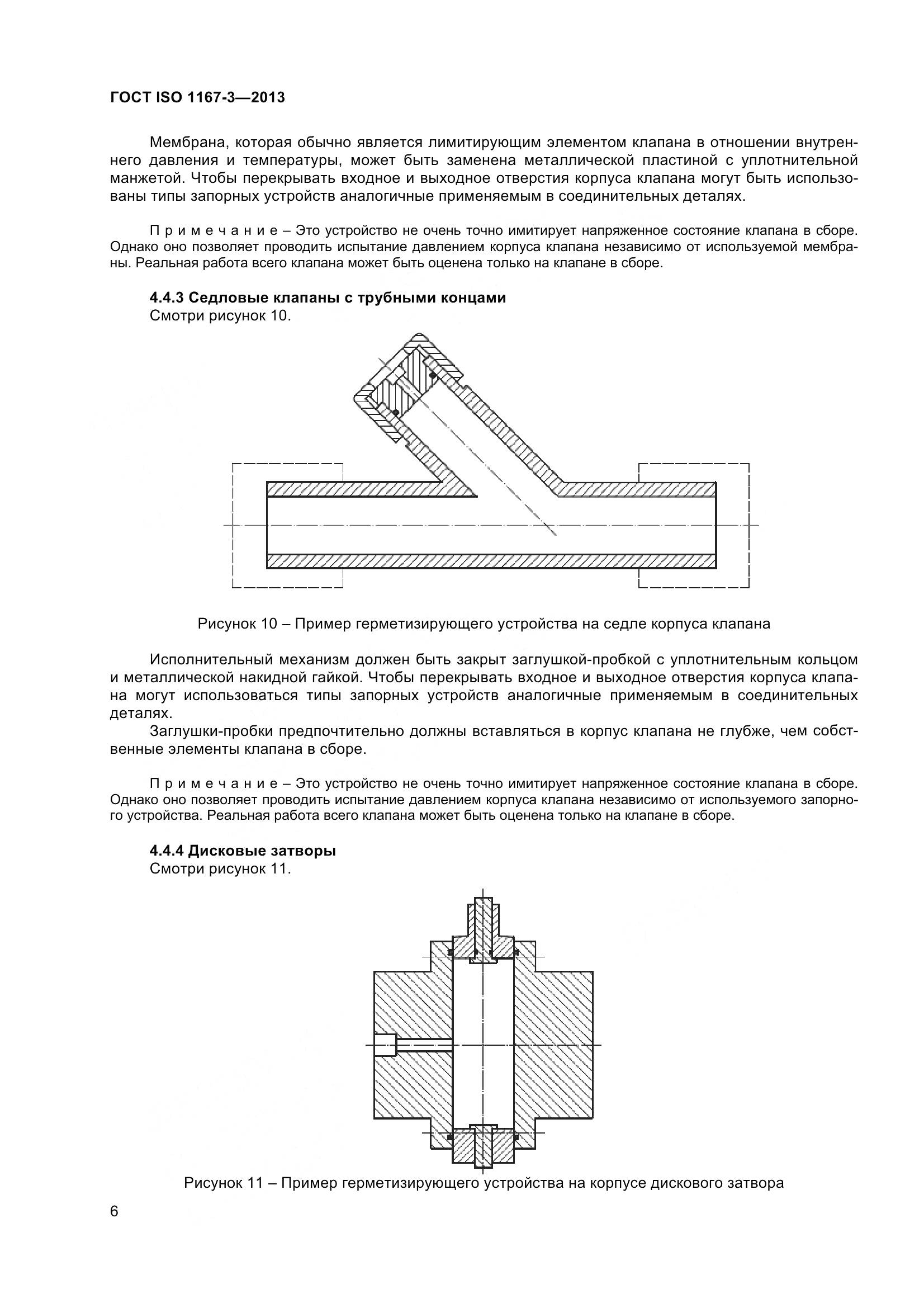 ГОСТ ISO 1167-3—2013

Мембрана, которая обычно является лимитирующим элементом клапана в отношении внутреннего давления и температуры, может быть заменена металлической пластиной с уплотнительной манжетой. Чтобы перекрывать входное и выходное отверстия корпуса клапана могут быть использованы типы запорных устройств аналогичные применяемым в соединительных деталях.

П р и м е ч а н и е – Это устройство не очень точно имитирует напряженное состояние клапана в сборе. Однако оно позволяет проводить испытание давлением корпуса клапана независимо от используемой мембраны. Реальная работа всего клапана может быть оценена только на клапане в сборе.

4.4.3 Седловые клапаны с трубными концами
Смотри рисунок 10.

Рисунок 10 – Пример герметизирующего устройства на седле корпуса клапана

Исполнительный механизм должен быть закрыт заглушкой-пробкой с уплотнительным кольцом и металлической накидной гайкой. Чтобы перекрывать входное и выходное отверстия корпуса клапана могут использоваться типы запорных устройств аналогичные применяемым в соединительных деталях.
Заглушки-пробки предпочтительно должны вставляться в корпус клапана не глубже, чем собственные элементы клапана в сборе.

П р и м е ч а н и е – Это устройство не очень точно имитирует напряженное состояние клапана в сборе. Однако оно позволяет проводить испытание давлением корпуса клапана независимо от используемого запорного устройства. Реальная работа всего клапана может быть оценена только на клапане в сборе.

4.4.4 Дисковые затворы
Смотри рисунок 11.

Рисунок 11 – Пример герметизирующего устройства на корпусе дискового затвора

6