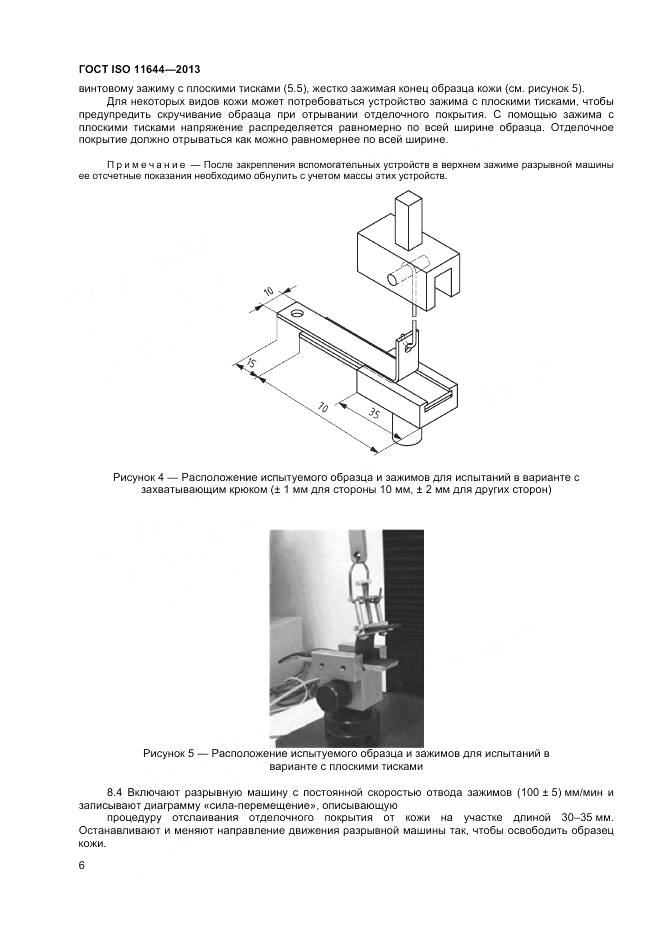 ГОСТ ISO 11644—2013

винтовому зажиму с плоскими тисками (5.5), жестко зажимая конец образца кожи (см. рисунок 5).

Для некоторых видов кожи может потребоваться устройство зажима с плоскими тисками, чтобы предупредить скручивание образца при отрывании отделочного покрытия. С помощью зажима с плоскими тисками напряжение распределяется равномерно по всей ширине образца. Отделочное покрытие должно отрываться как можно равномернее по всей ширине.

Примечание — После закрепления вспомогательных устройств в верхнем зажиме разрывной машины ее отсчетные показания необходимо обнулить с учетом массы этих устройств.

10

15

10

35

Рисунок 4 — Расположение испытуемого образца и зажимов для испытаний в варианте с захватывающим крюком (± 1 мм для стороны 10 мм, ± 2 мм для других сторон)

Рисунок 5 — Расположение испытуемого образца и зажимов для испытаний в варианте с плоскими тисками

8.4 Включают разрывную машину с постоянной скоростью отвода зажимов (100 ± 5) мм/мин и записывают диаграмму «сила-перемещение», описывающую процедуру отслаивания отделочного покрытия от кожи на участке длиной 30–35 мм. Останавливают и меняют направление движения разрывной машины так, чтобы освободить образец кожи.

6