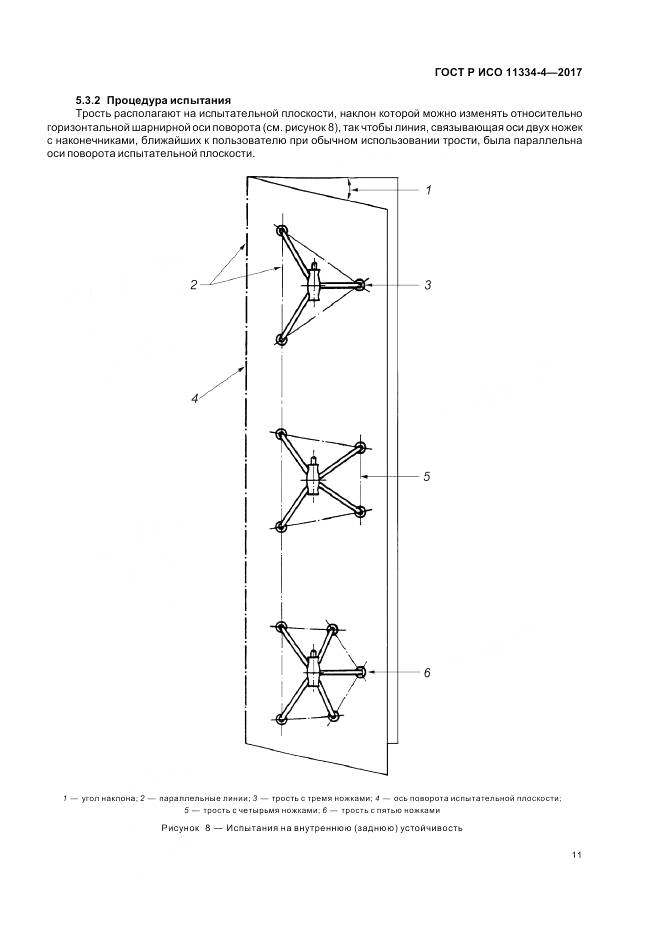 ГОСТ Р ИСО 11334-4—2017

5.3.2 Процедура испытания

Трость располагают на испытательной плоскости, наклон которой можно изменять относительно горизонтальной шарнирной оси поворота (см. рисунок 8), так чтобы линия, связывающая оси двух ножек с наконечниками, ближайших к пользователю при обычном использовании трости, была параллельна оси поворота испытательной плоскости.

1

2

3

4

5

6

1 — угол наклона; 2 — параллельные линии; 3 — трость с тремя ножками; 4 — ось поворота испытательной плоскости; 5 — трость с четырьмя ножками; 6 — трость с пятью ножками

Рисунок 8 — Испытания на внутреннюю (заднюю) устойчивость

11