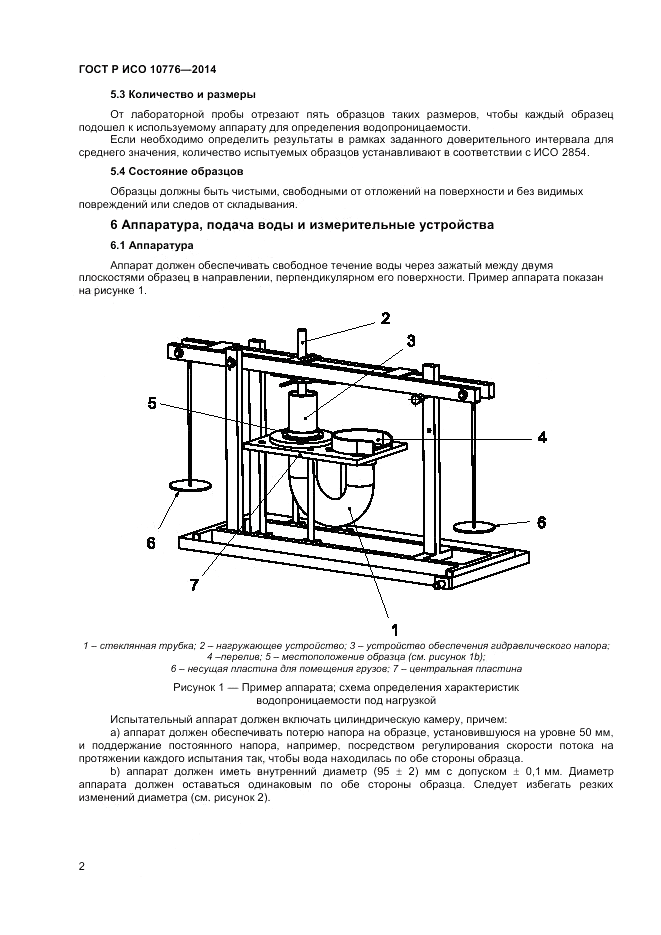 ГОСТ Р ИСО 10776—2014

5.3 Количество и размеры

От лабораторной пробы отрезают пять образцов таких размеров, чтобы каждый образец подошел к используемому аппарату для определения водопроницаемости.

Если необходимо определить результаты в рамках заданного доверительного интервала для среднего значения, количество испытуемых образцов устанавливают в соответствии с ИСО 2854.

5.4 Состояние образцов

Образцы должны быть чистыми, свободными от отложений на поверхности и без видимых повреждений или следов от складывания.

6 Аппаратура, подача воды и измерительные устройства

6.1 Аппаратура

Аппарат должен обеспечивать свободное течение воды через зажатый между двумя плоскостями образец в направлении, перпендикулярном его поверхности. Пример аппарата показан на рисунке 1.

2
3
5
4
6
6
7
1

1 – стеклянная трубка; 2 – нагружающее устройство; 3 – устройство обеспечения гидравлического напора; 4 –перелив; 5 – местоположение образца (см. рисунок 1b); 6 – несущая пластина для помещения грузов; 7 – центральная пластина

Рисунок 1 — Пример аппарата; схема определения характеристик водопроницаемости под нагрузкой

Испытательный аппарат должен включать цилиндрическую камеру, причем:

a) аппарат должен обеспечивать потерю напора на образце, установившуюся на уровне 50 мм, и поддержание постоянного напора, например, посредством регулирования скорости потока на протяжении каждого испытания так, чтобы вода находилась по обе стороны образца.

b) аппарат должен иметь внутренний диаметр (95 ± 2) мм с допуском ± 0,1 мм. Диаметр аппарата должен оставаться одинаковым по обе стороны образца. Следует избегать резких изменений диаметра (см. рисунок 2).

2