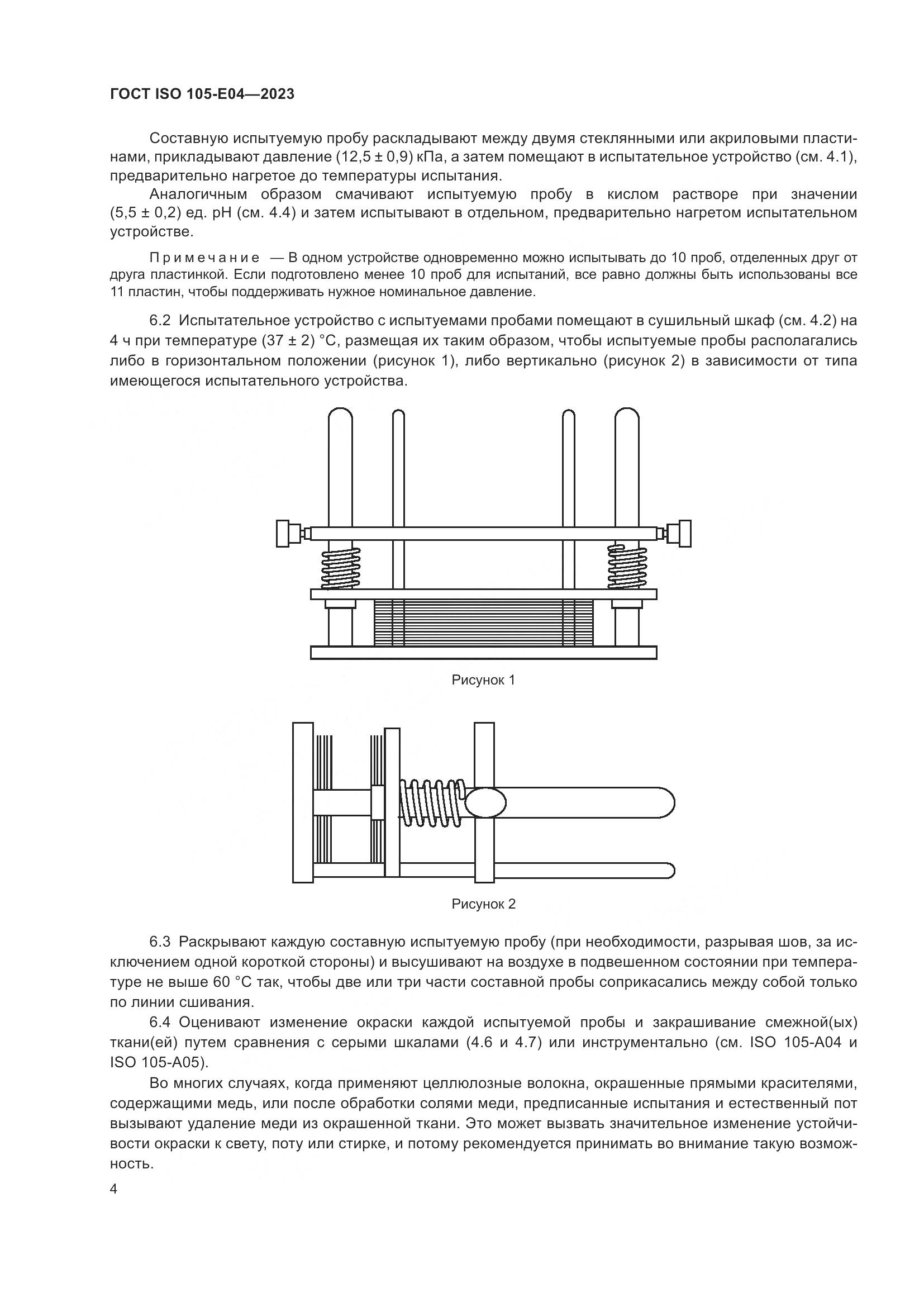 ГОСТ ISO 105-E04—2023

Составную испытуемую пробу раскладывают между двумя стеклянными или акриловыми пластинами, прикладывают давление (12,5 ± 0,9) кПа, а затем помещают в испытательное устройство (см. 4.1), предварительно нагретое до температуры испытания.

Аналогичным образом смачивают испытуемую пробу в кислом растворе при значении (5,5 ± 0,2) ед. pH (см. 4.4) и затем испытывают в отдельном, предварительно нагретом испытательном устройстве.

Примечание — В одном устройстве одновременно можно испытывать до 10 проб, отделенных друг от друга пластинкой. Если подготовлено менее 10 проб для испытаний, все равно должны быть использованы все 11 пластин, чтобы поддерживать нужное номинальное давление.

6.2 Испытательное устройство с испытуемами пробами помещают в сушильный шкаф (см. 4.2) на 4 ч при температуре (37 ± 2) °С, размещая их таким образом, чтобы испытуемые пробы располагались либо в горизонтальном положении (рисунок 1), либо вертикально (рисунок 2) в зависимости от типа имеющегося испытательного устройства.

Рисунок 1

Рисунок 2

6.3 Раскрывают каждую составную испытуемую пробу (при необходимости, разрывая шов, за исключением одной короткой стороны) и высушивают на воздухе в подвешенном состоянии при температуре не выше 60 °С так, чтобы две или три части составной пробы соприкасались между собой только по линии сшивания.

6.4 Оценивают изменение окраски каждой испытуемой пробы и закрашивание смежной(ых) ткани(ей) путем сравнения с серыми шкалами (4.6 и 4.7) или инструментально (см. ISO 105-A04 и ISO 105-A05).

Во многих случаях, когда применяют целлюлозные волокна, окрашенные прямыми красителями, содержащими медь, или после обработки солями меди, предписанные испытания и естественный пот вызывают удаление меди из окрашенной ткани. Это может вызвать значительное изменение устойчивости окраски к свету, поту или стирке, и потому рекомендуется принимать во внимание такую возможность.

4